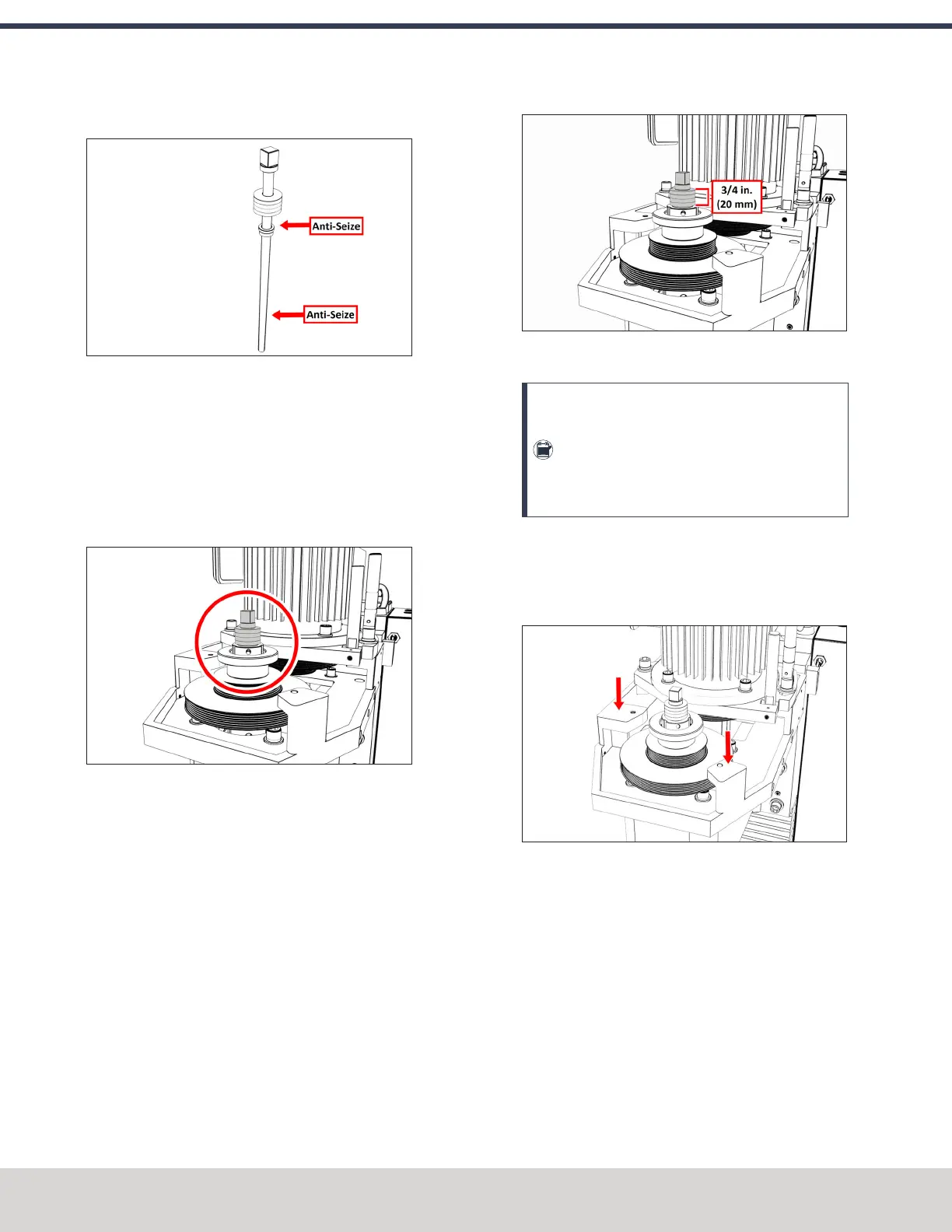 Anti-Seize

Anti-Seize

3/4 in.
(20 mm)