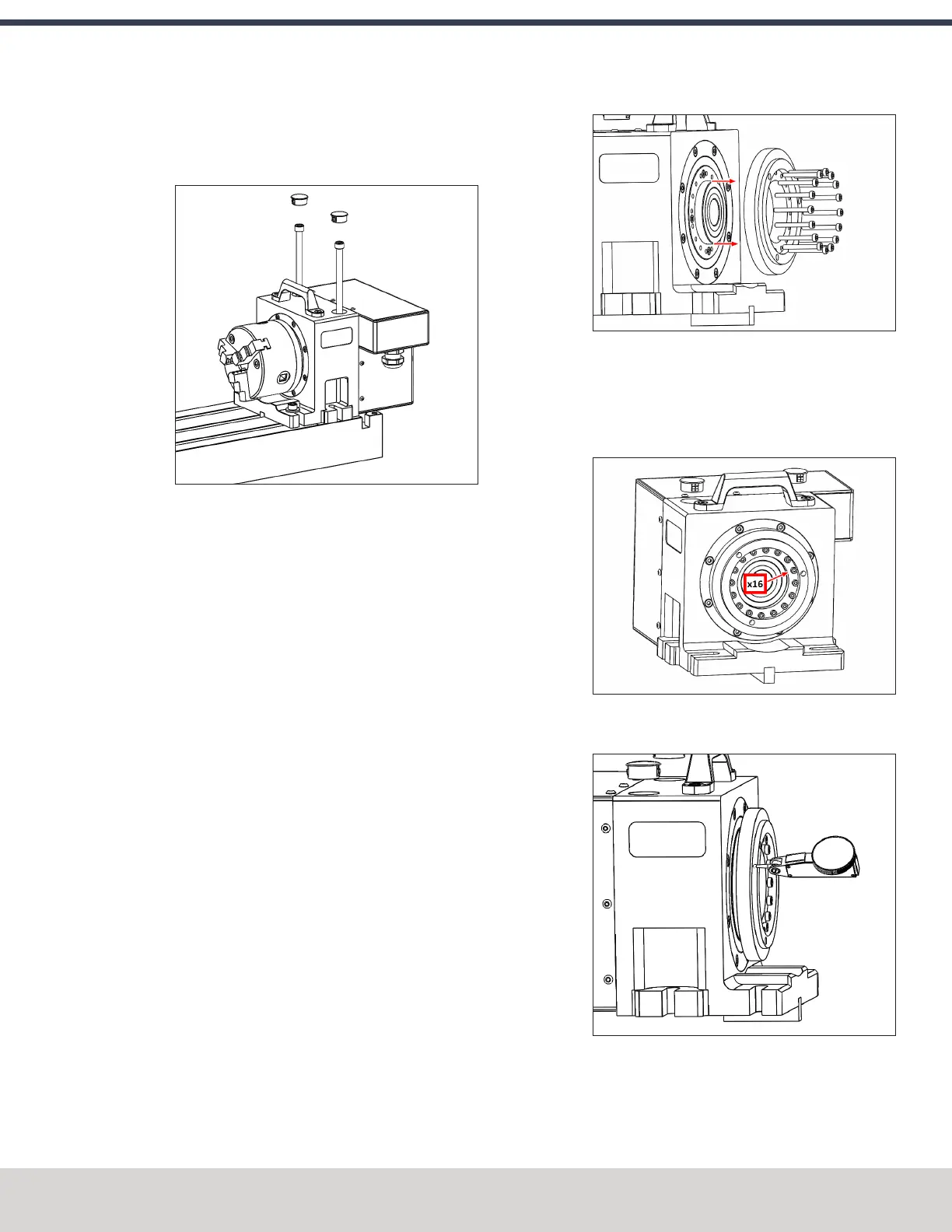 x16