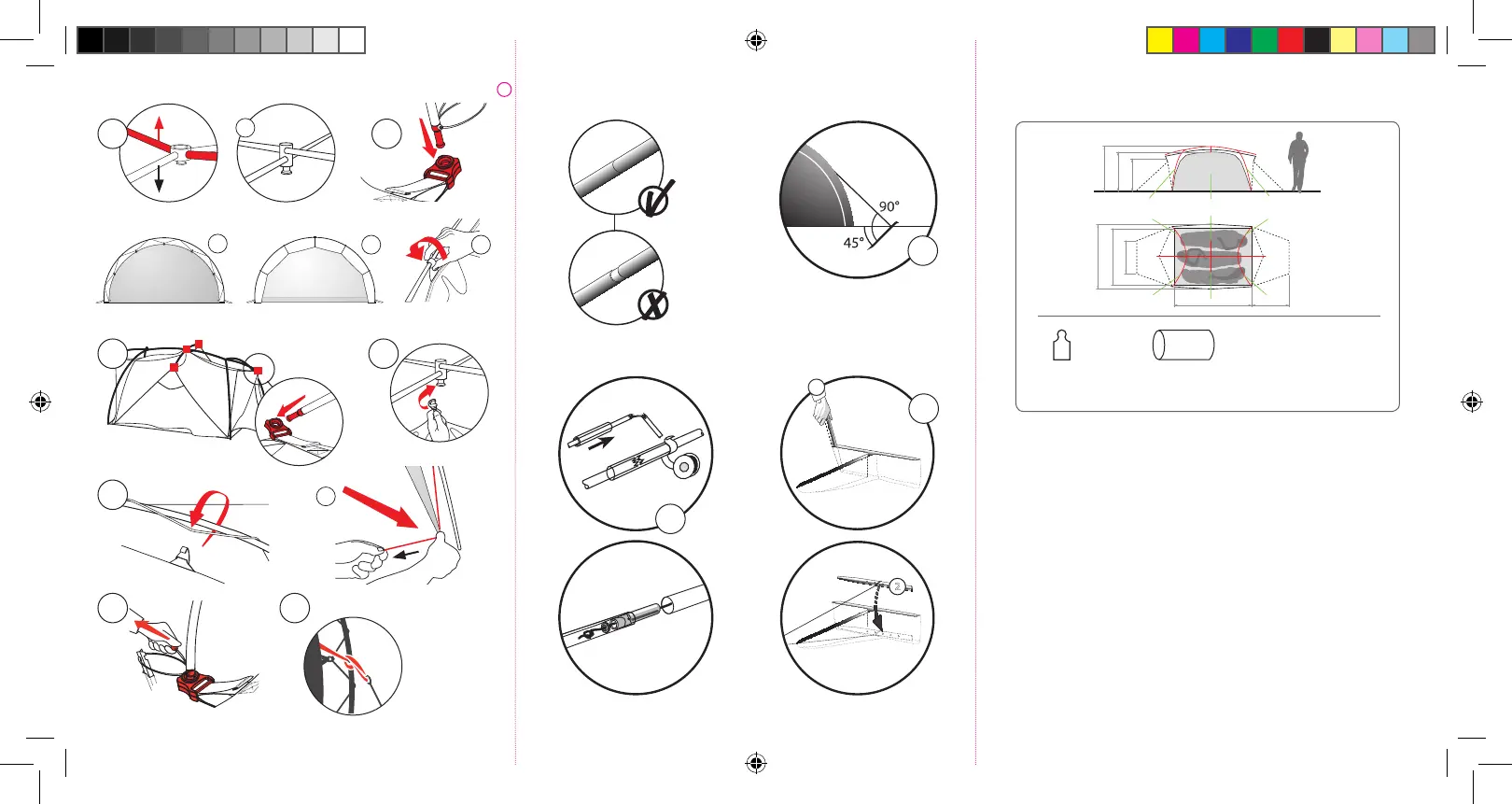 90°
45°
2