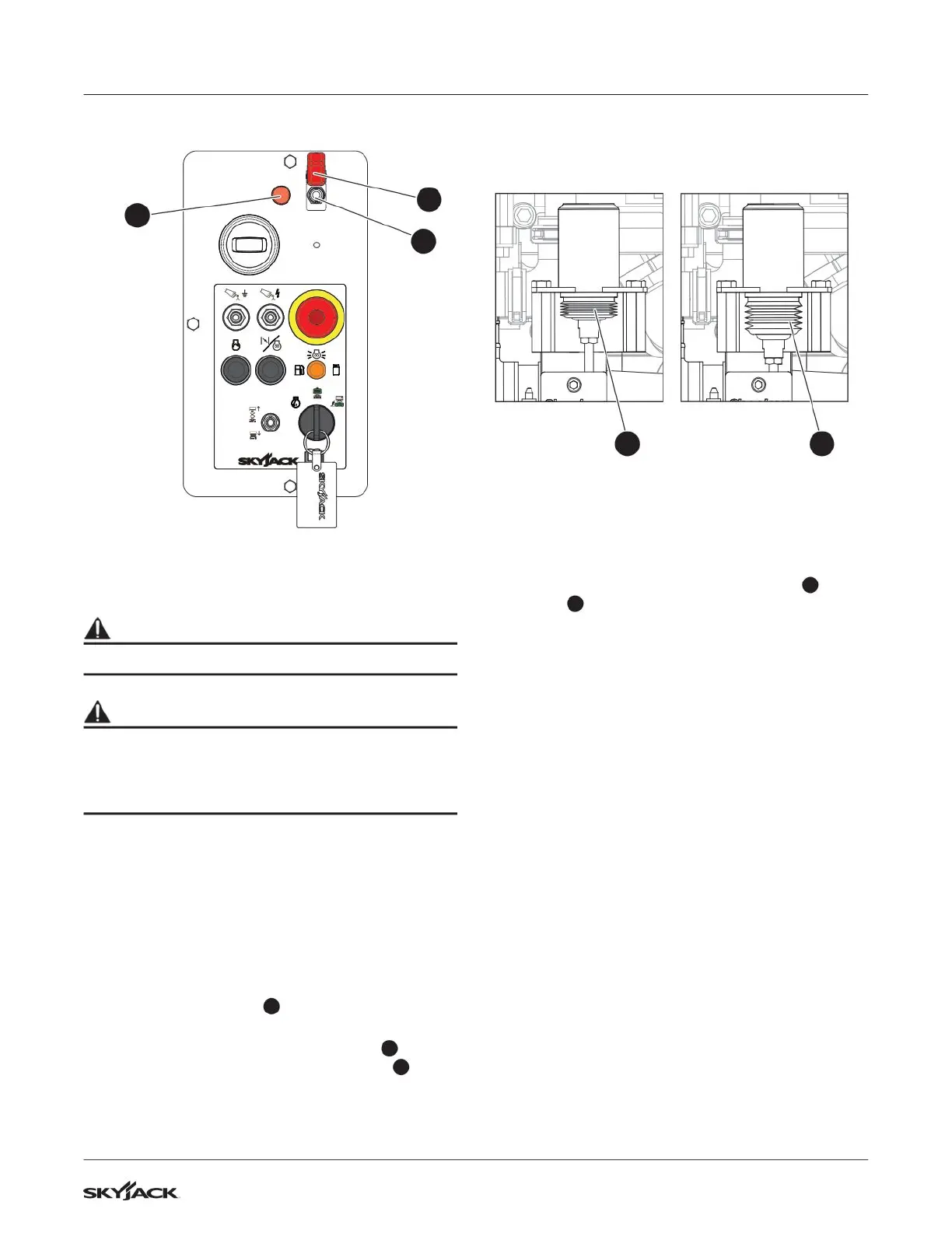 SKYJACK

SKYJACK

SKYJACK