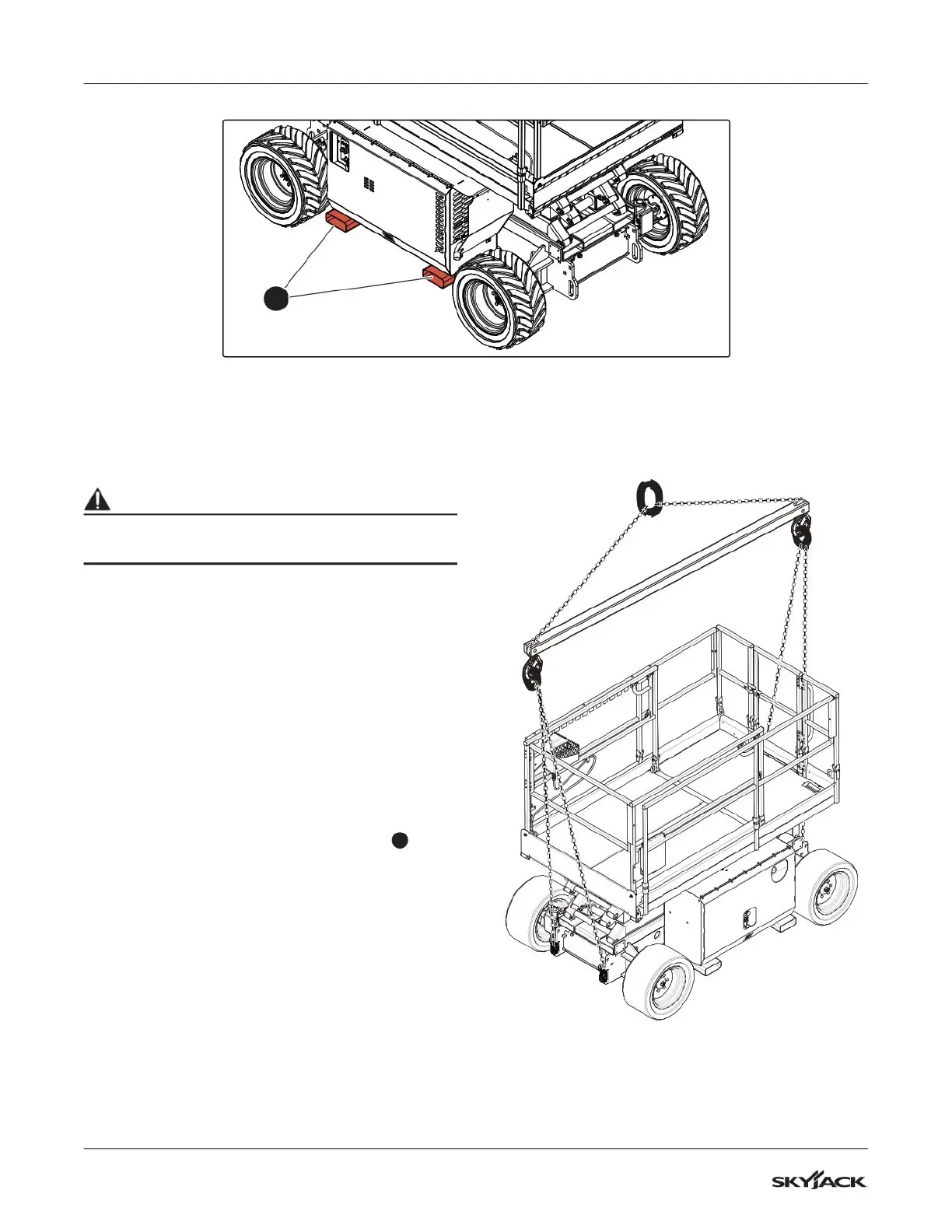 SKYJACK