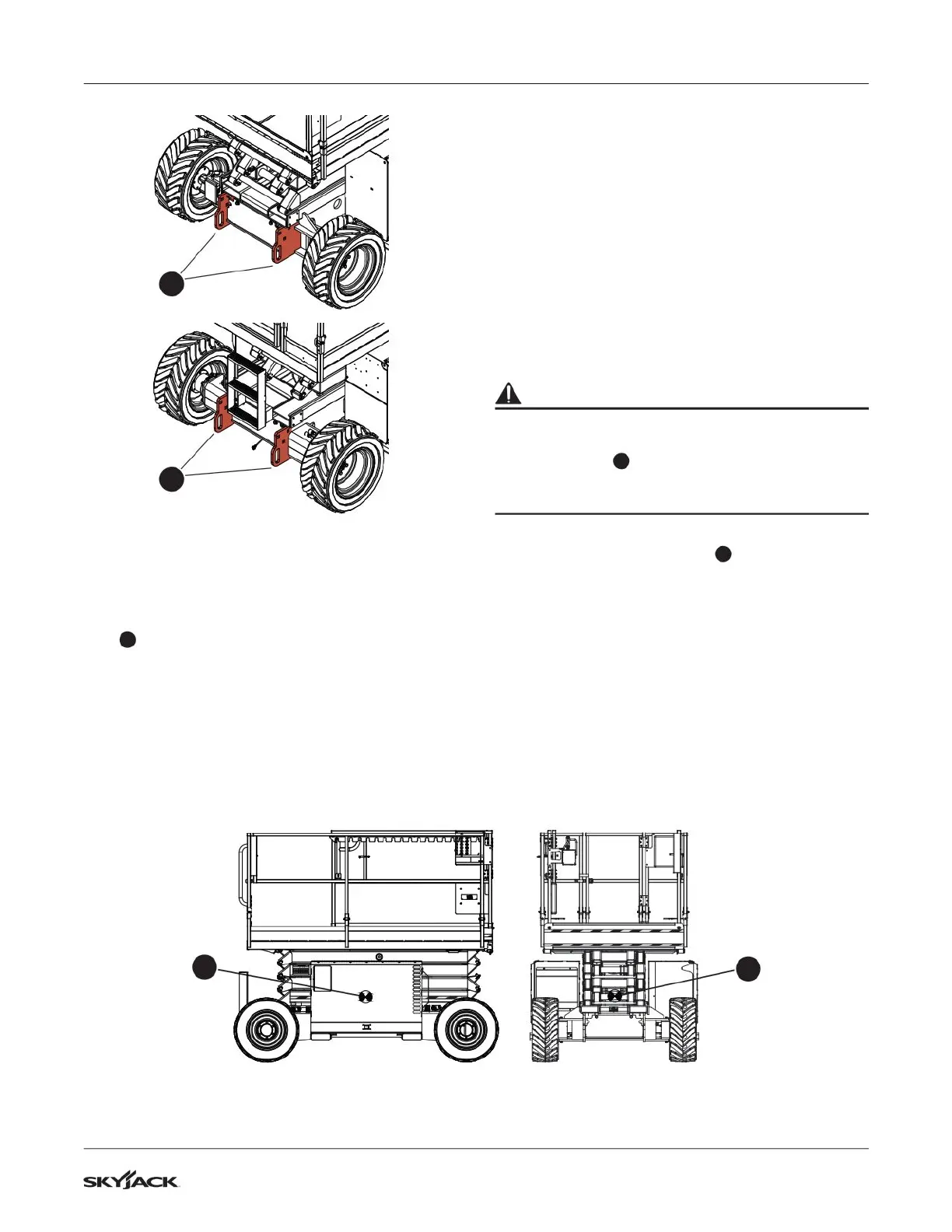 SKYJACK