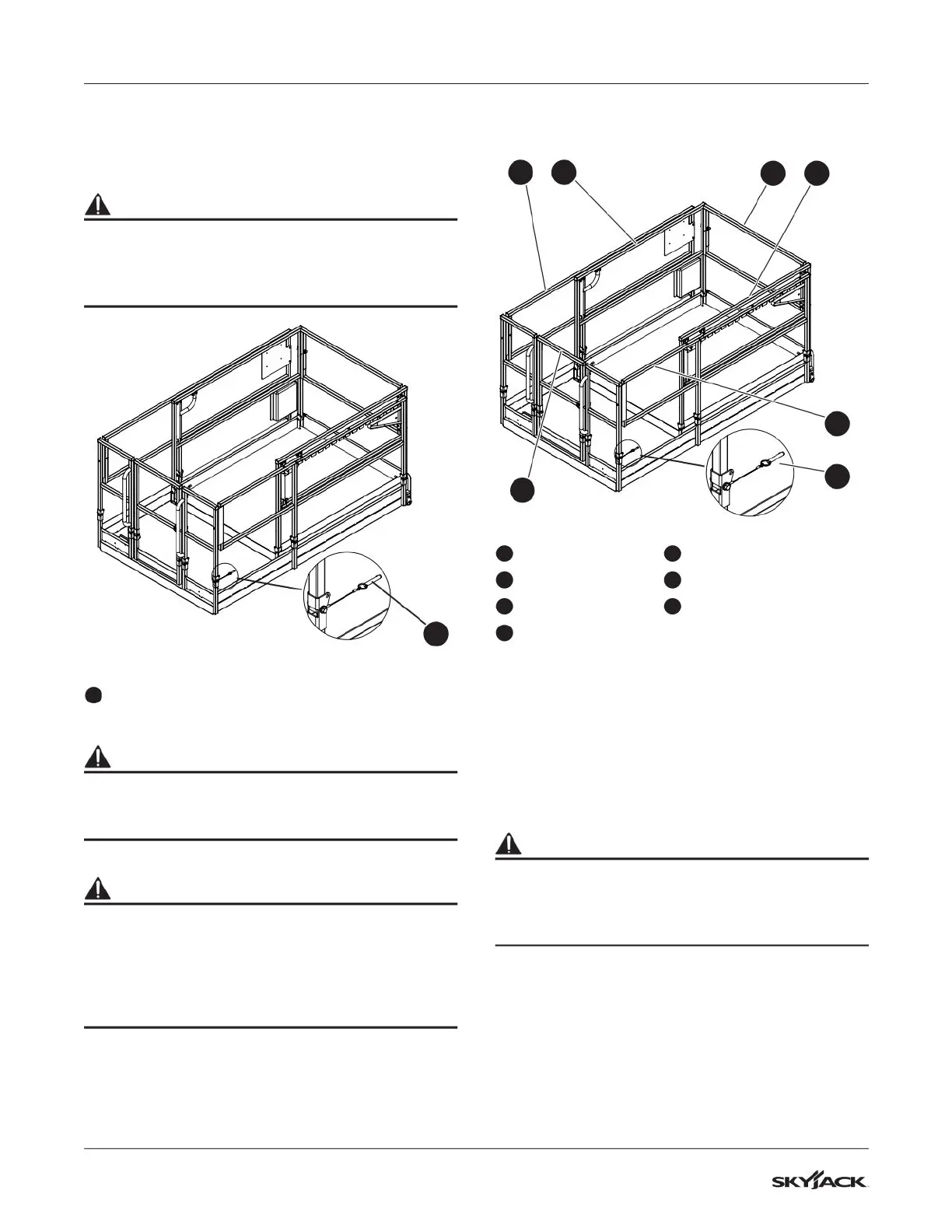 SKYJACK