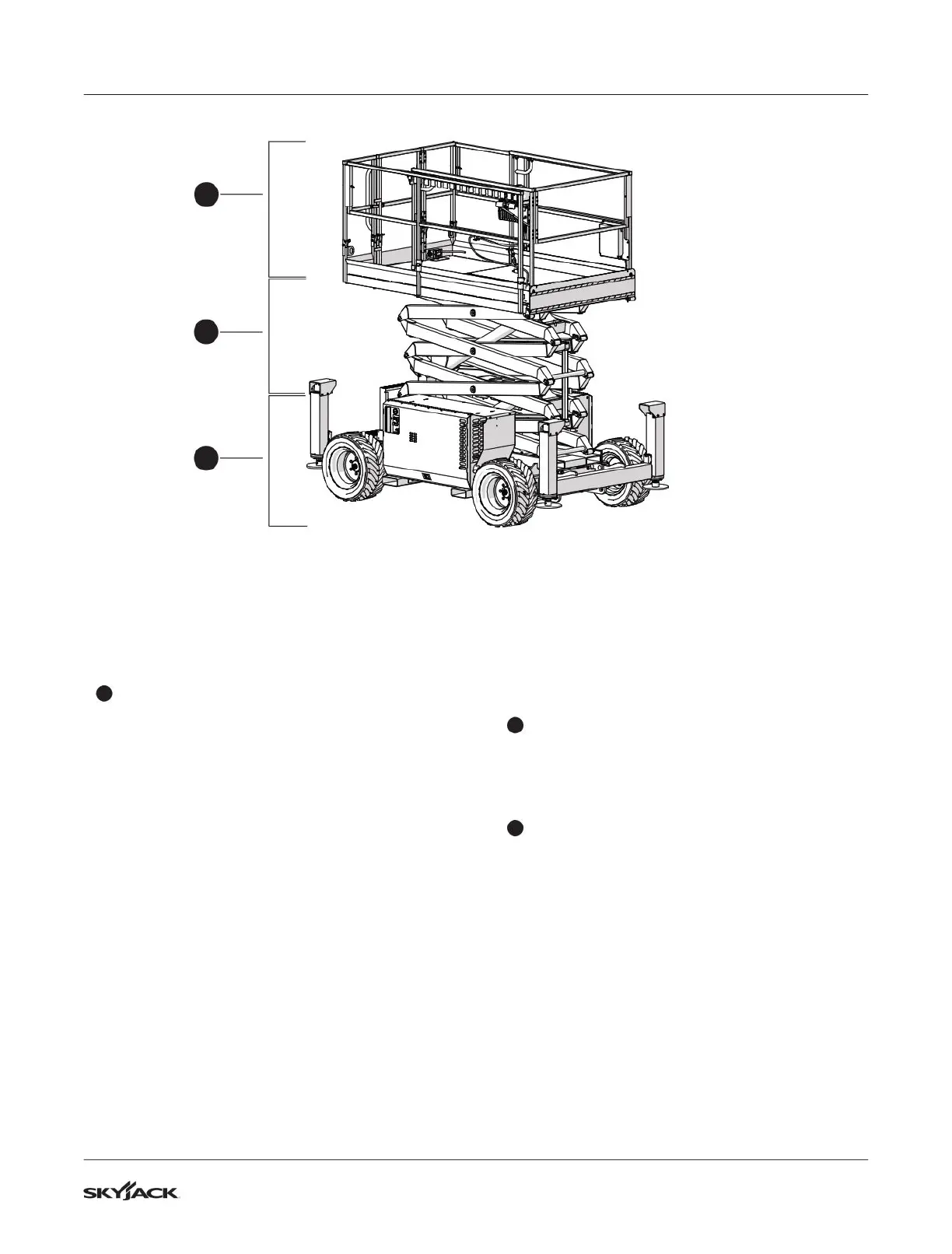 SKYJACK