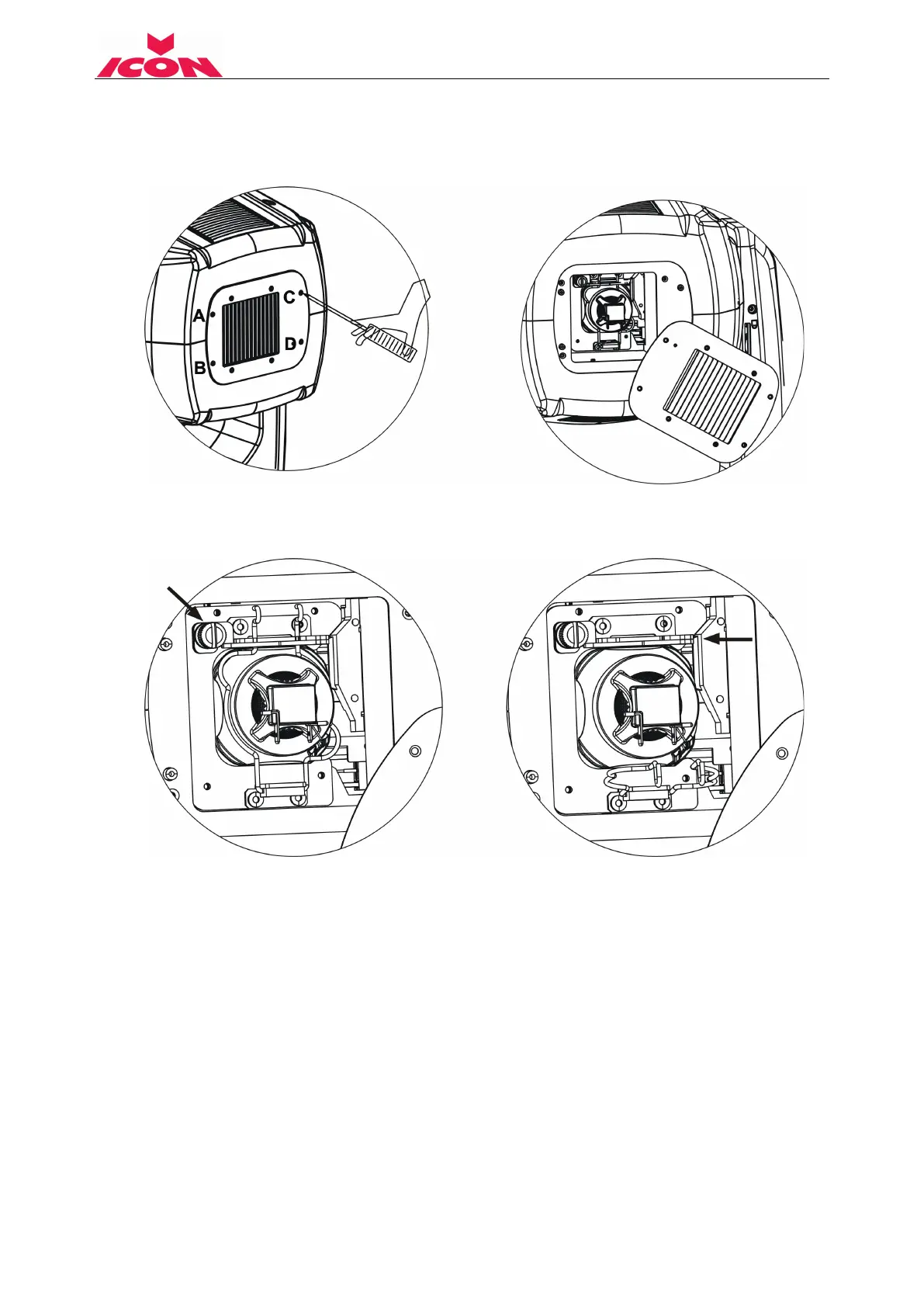 ICON

A
B
C
D