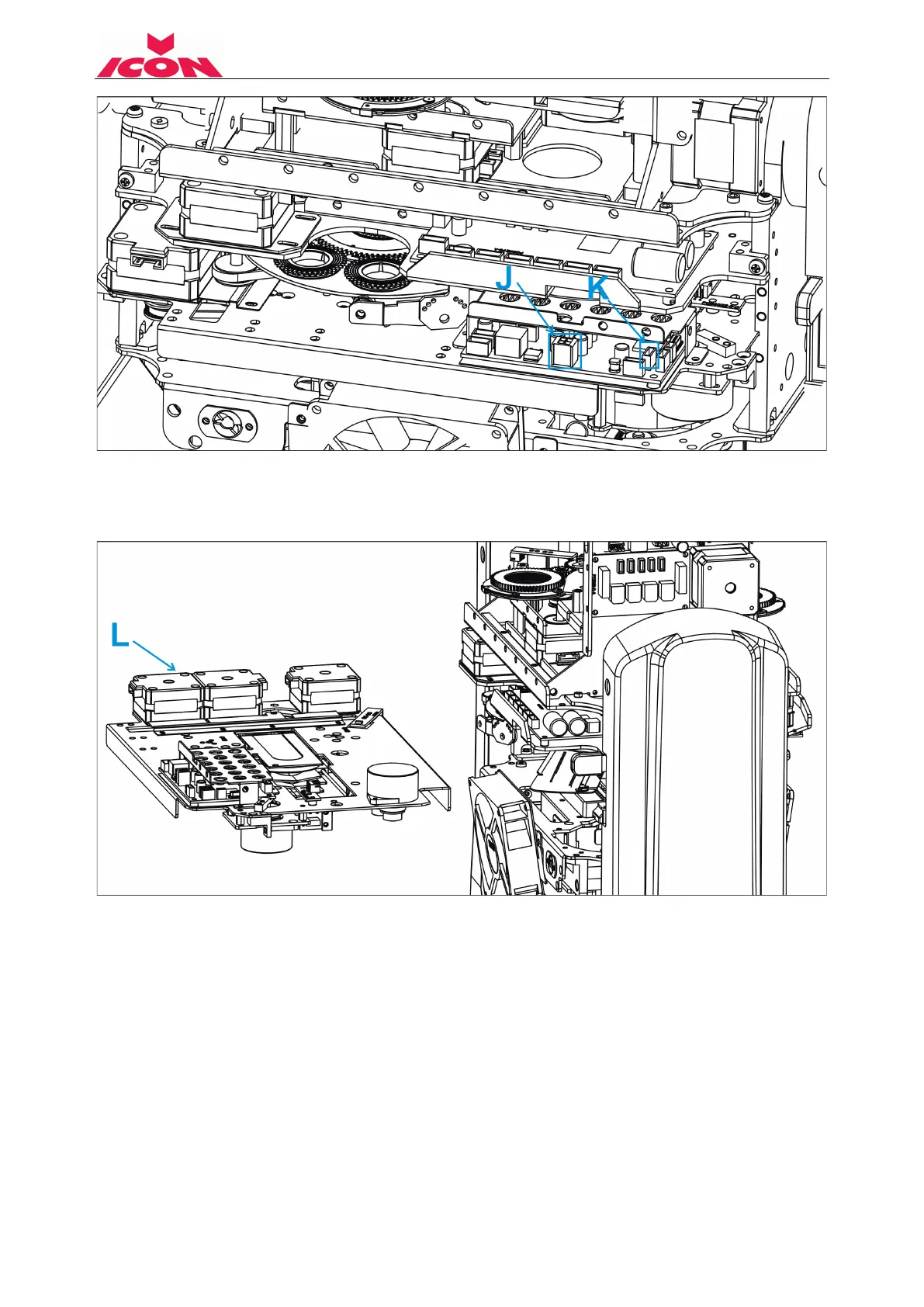 ICON

J
K

L