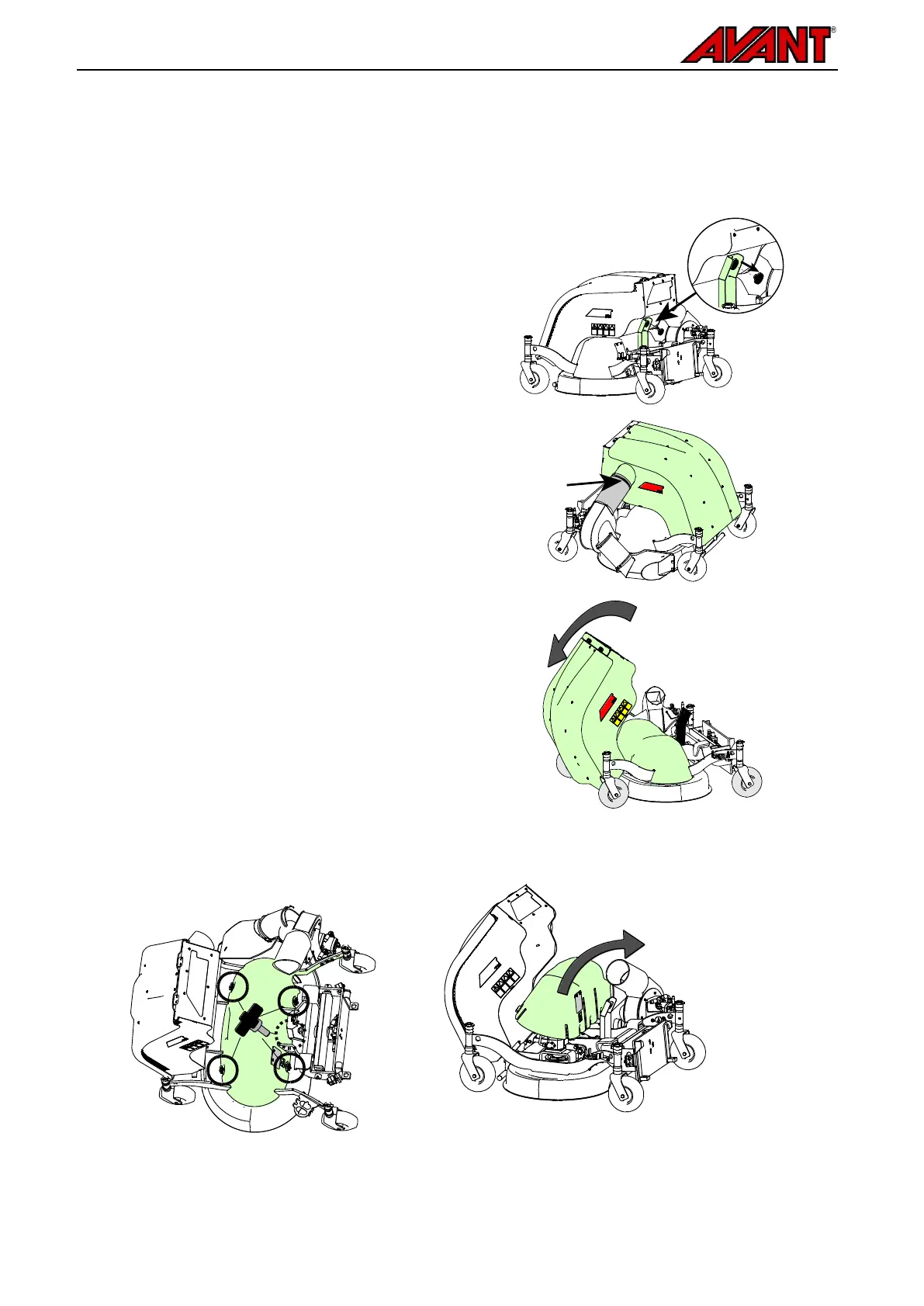 AVANT®