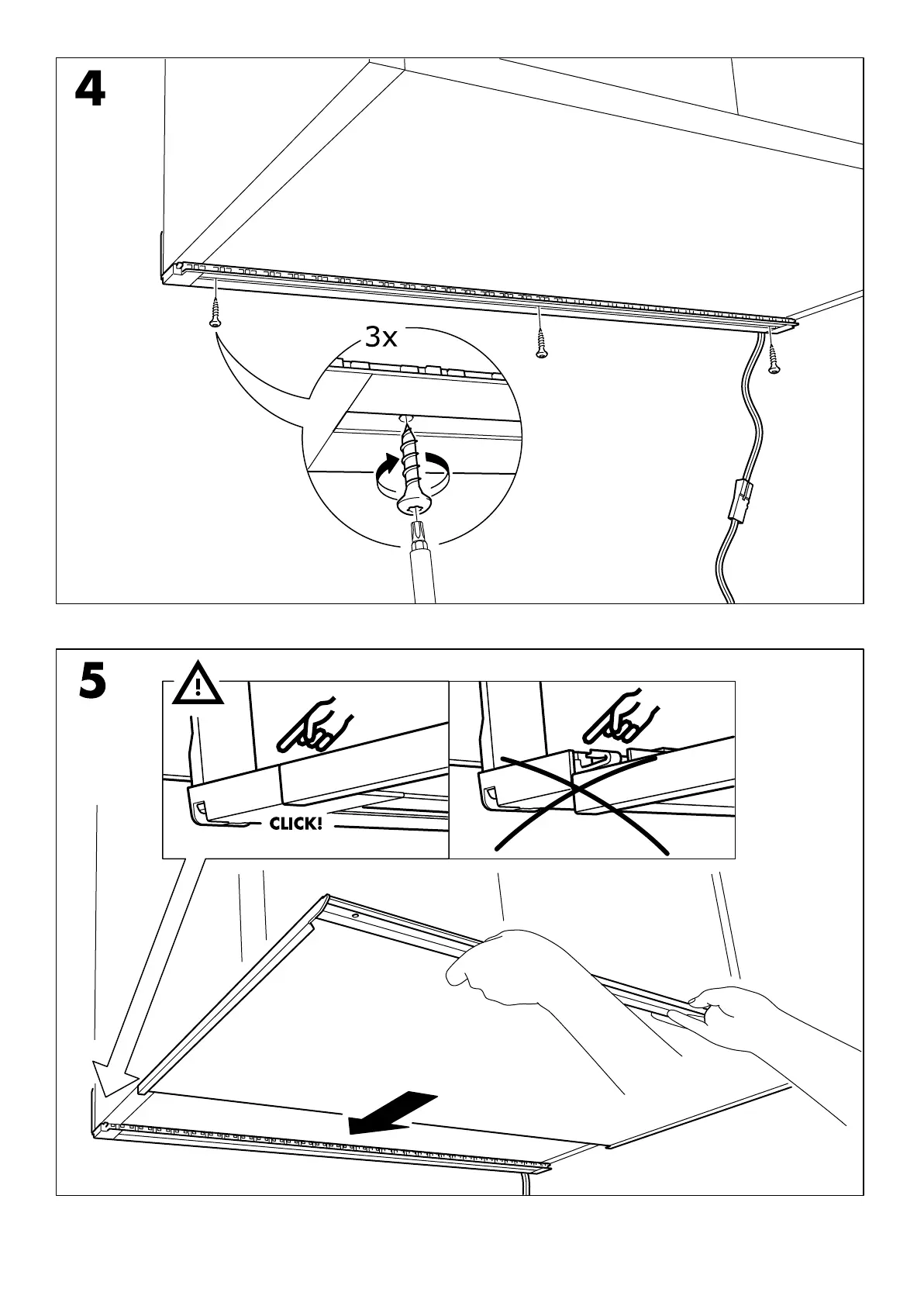 4

3x

5

CLICK!