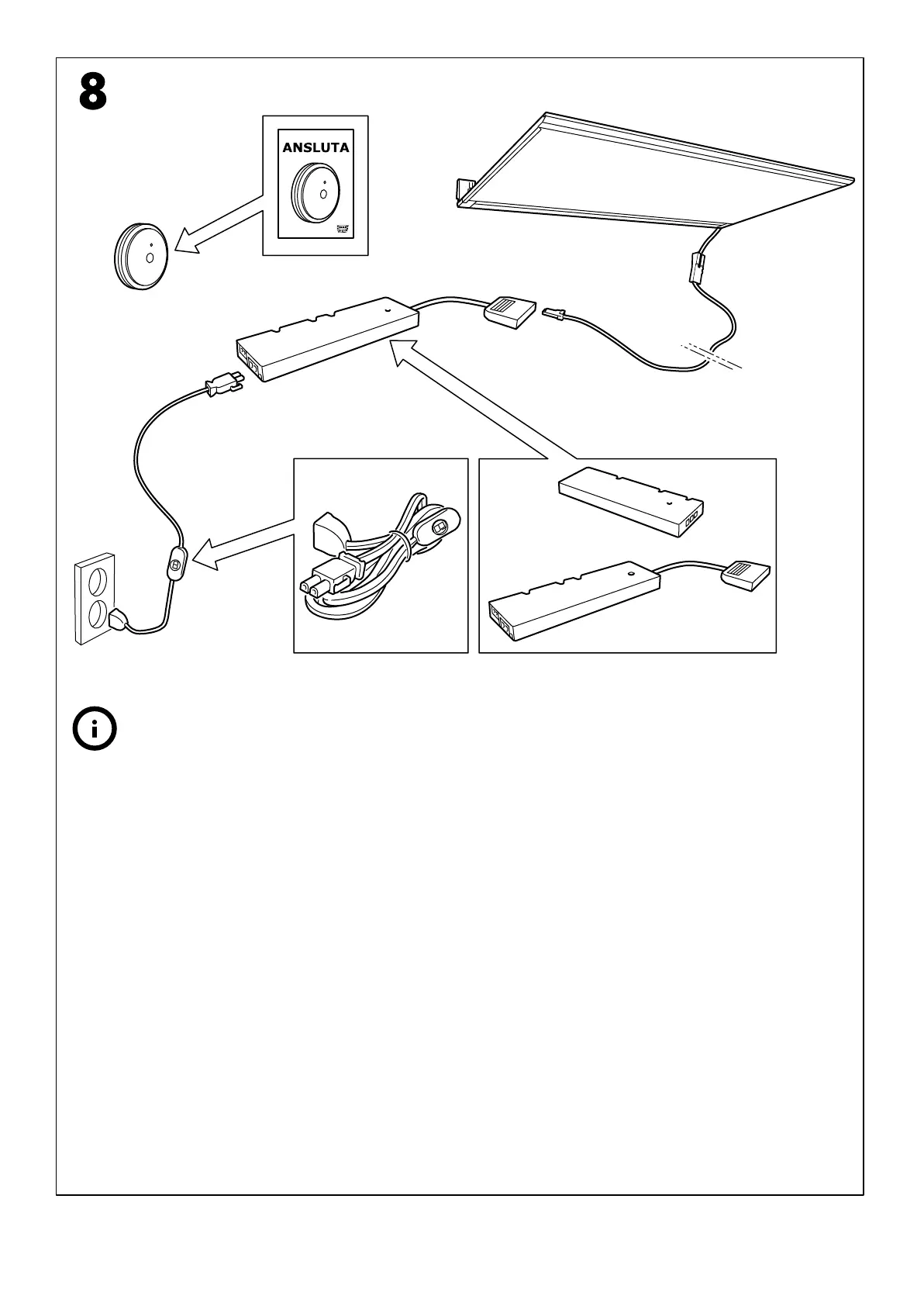 8

ANSLUTA