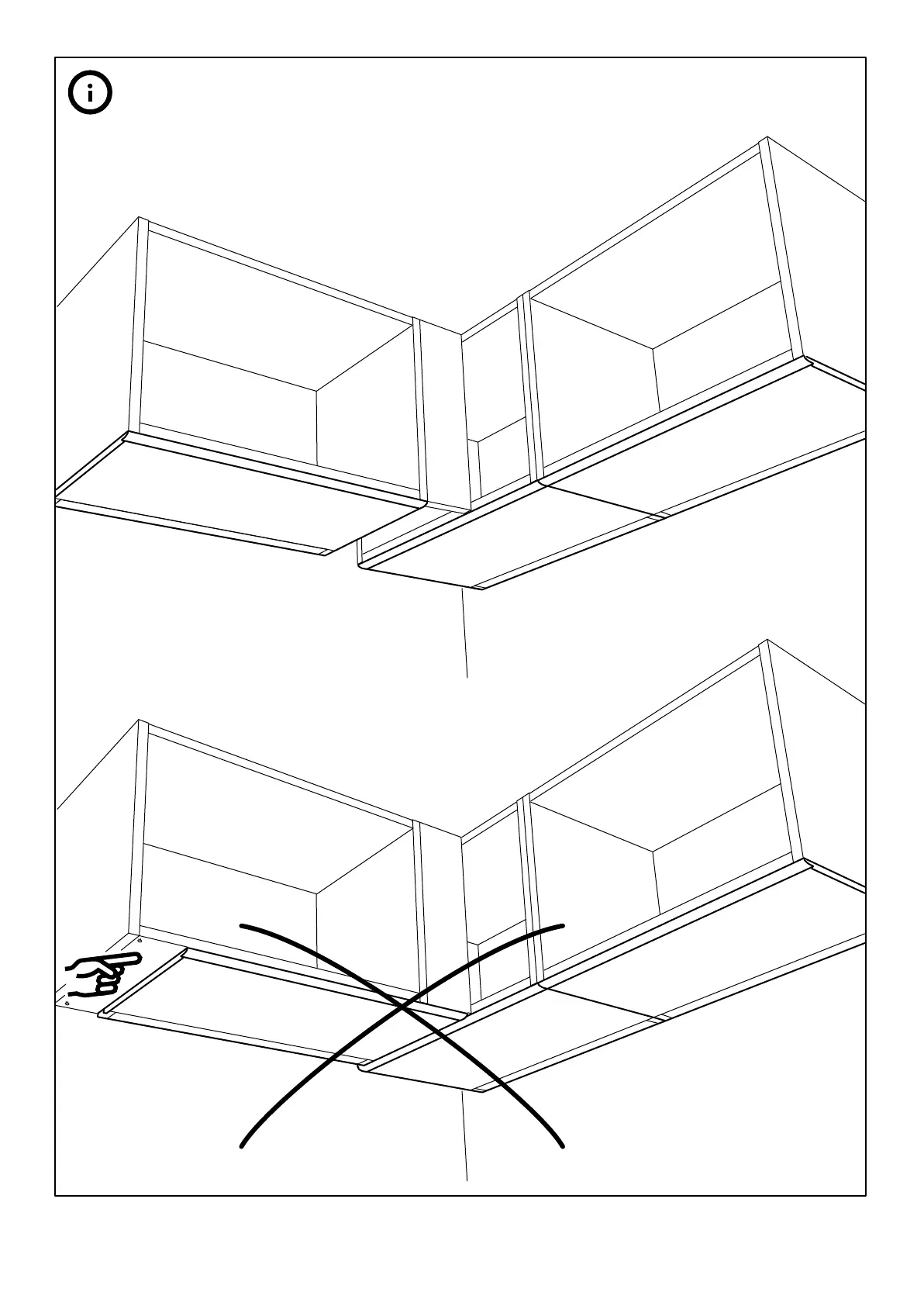 i