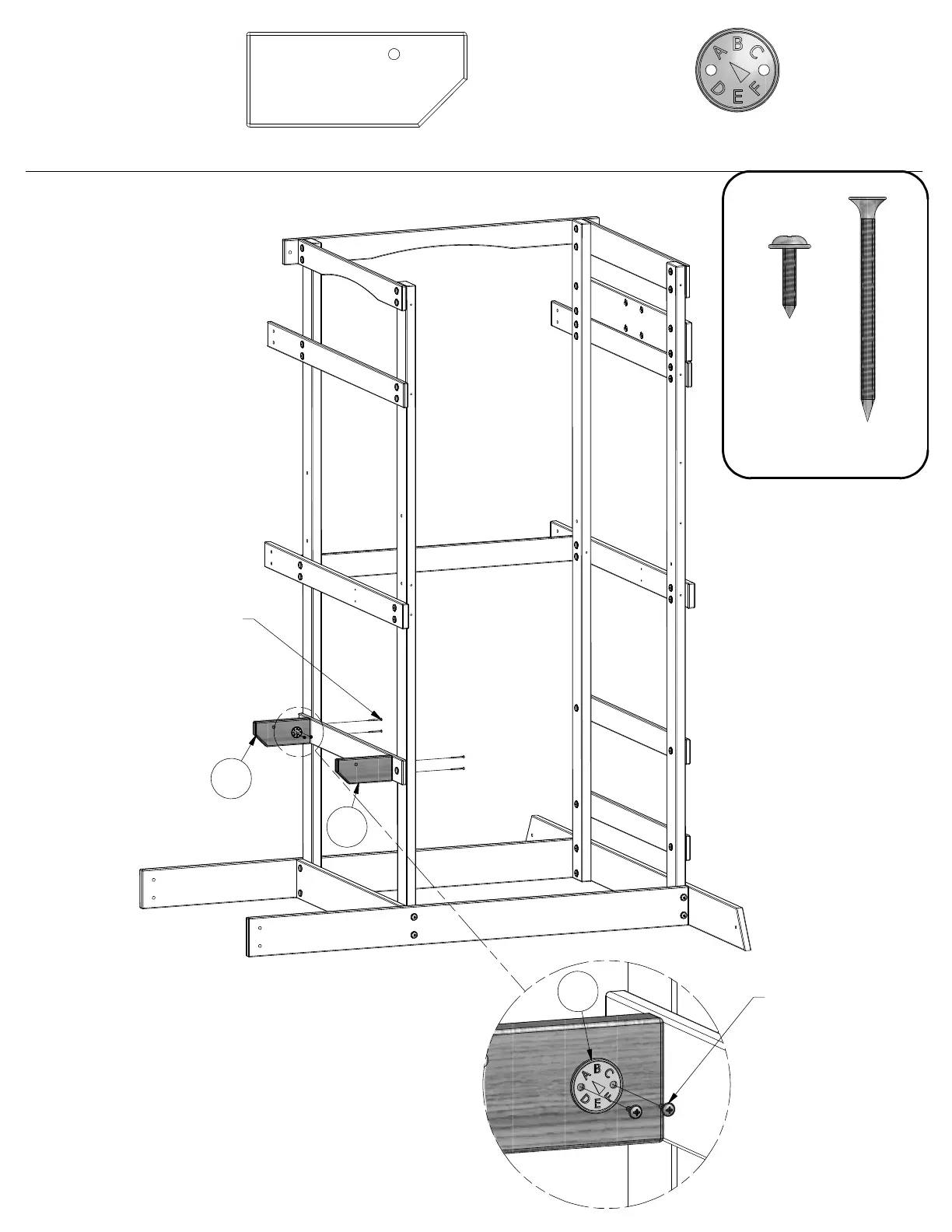 A B C D E F

A B C D E F