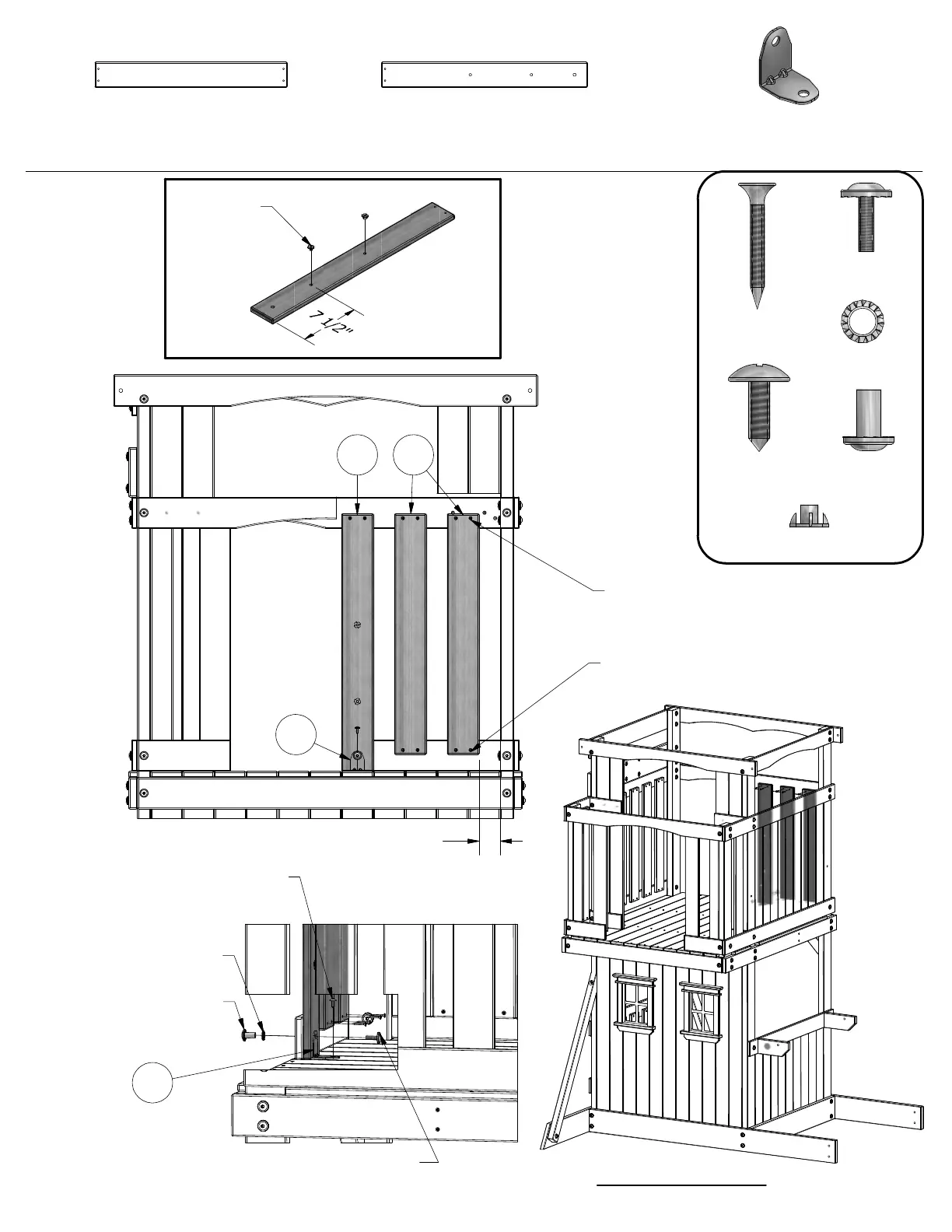 7 1/2"