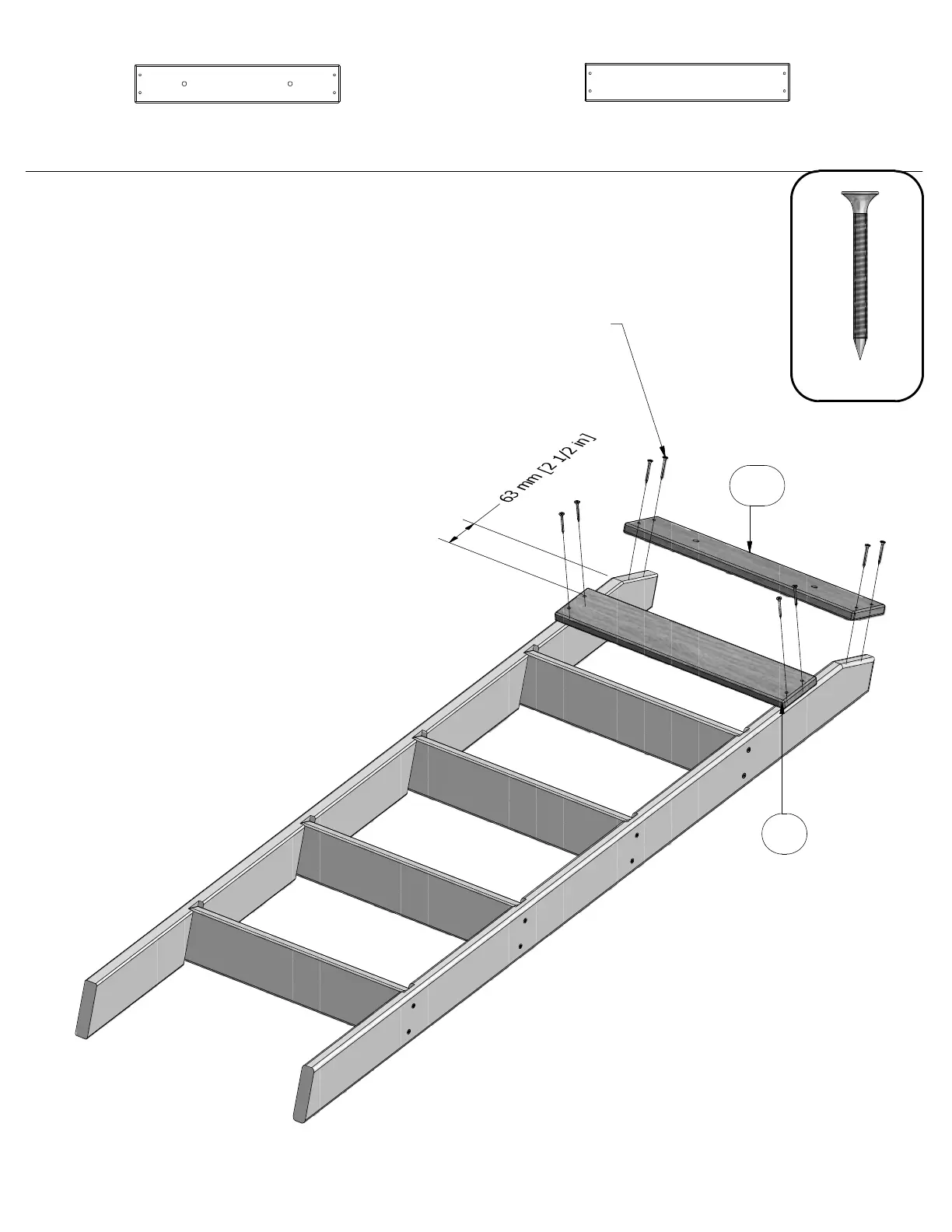 63 mm [2 1/2 in]