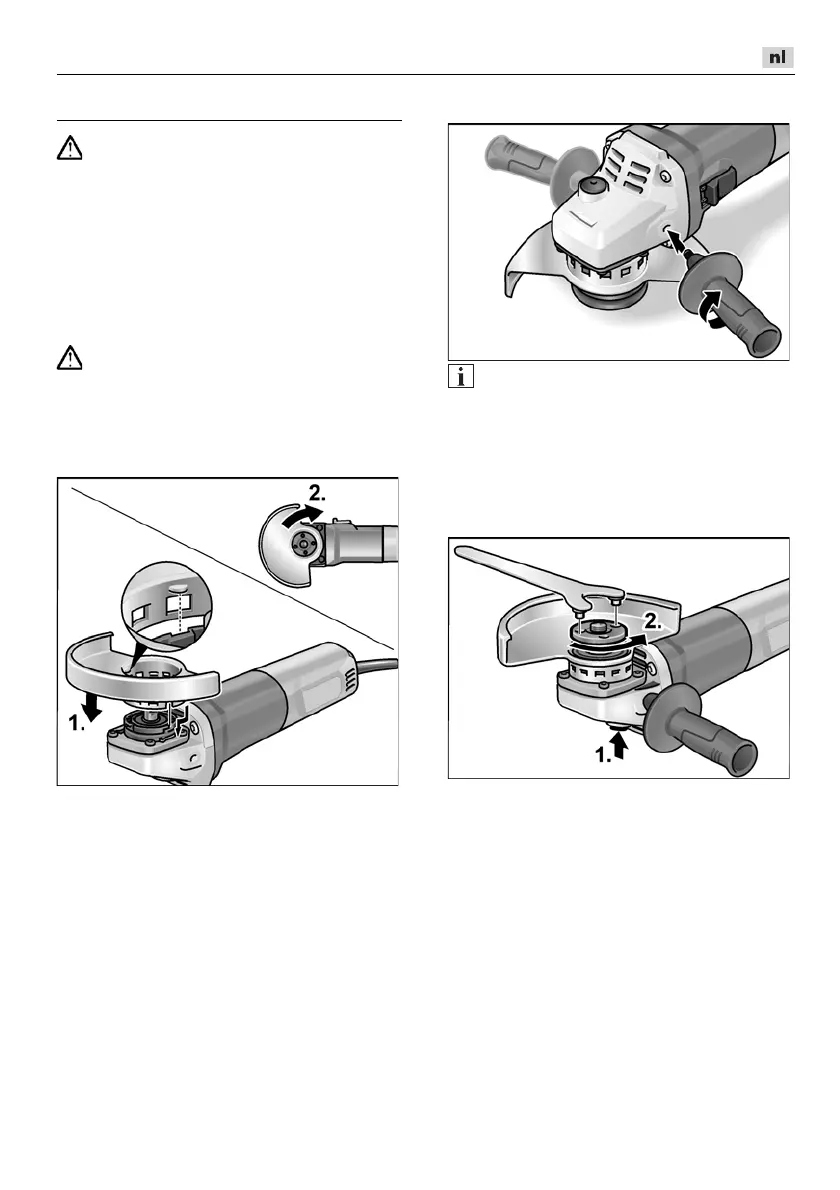 nl

2.

1.

2.

1.