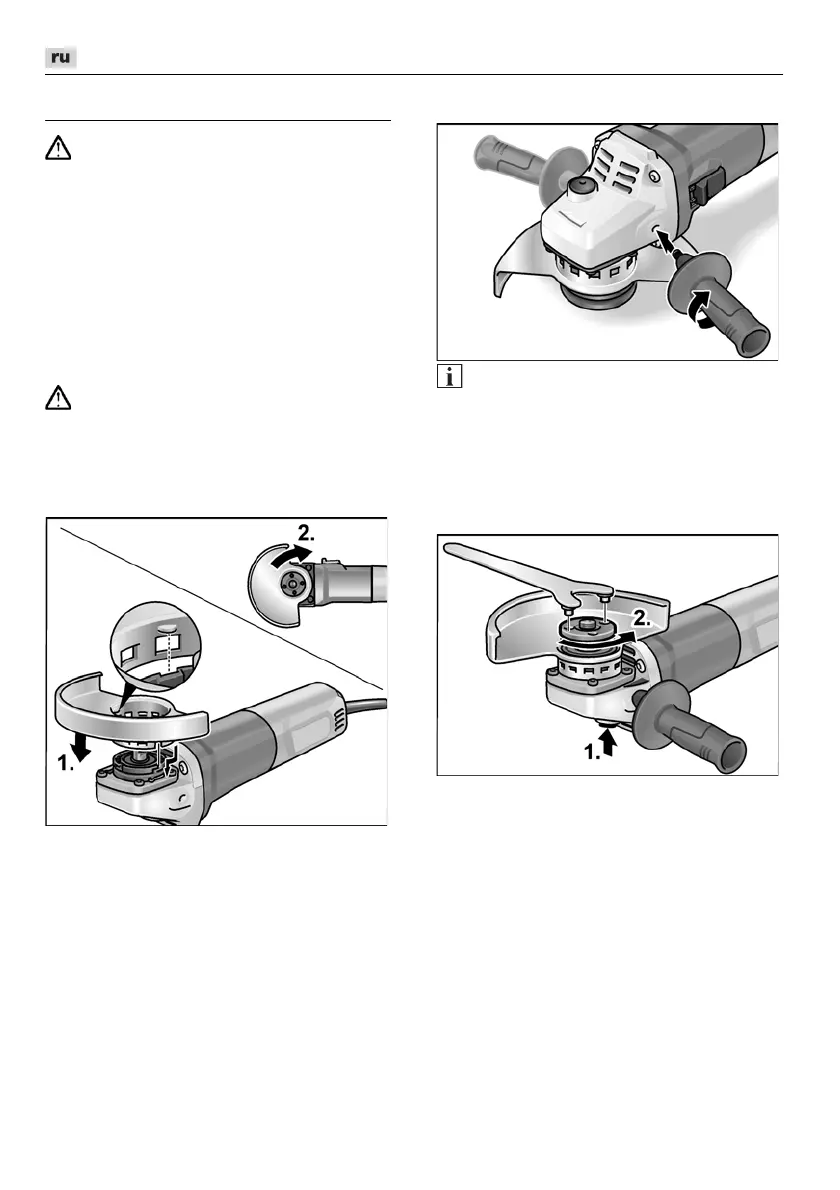 ru

2.

1.

2.

1.