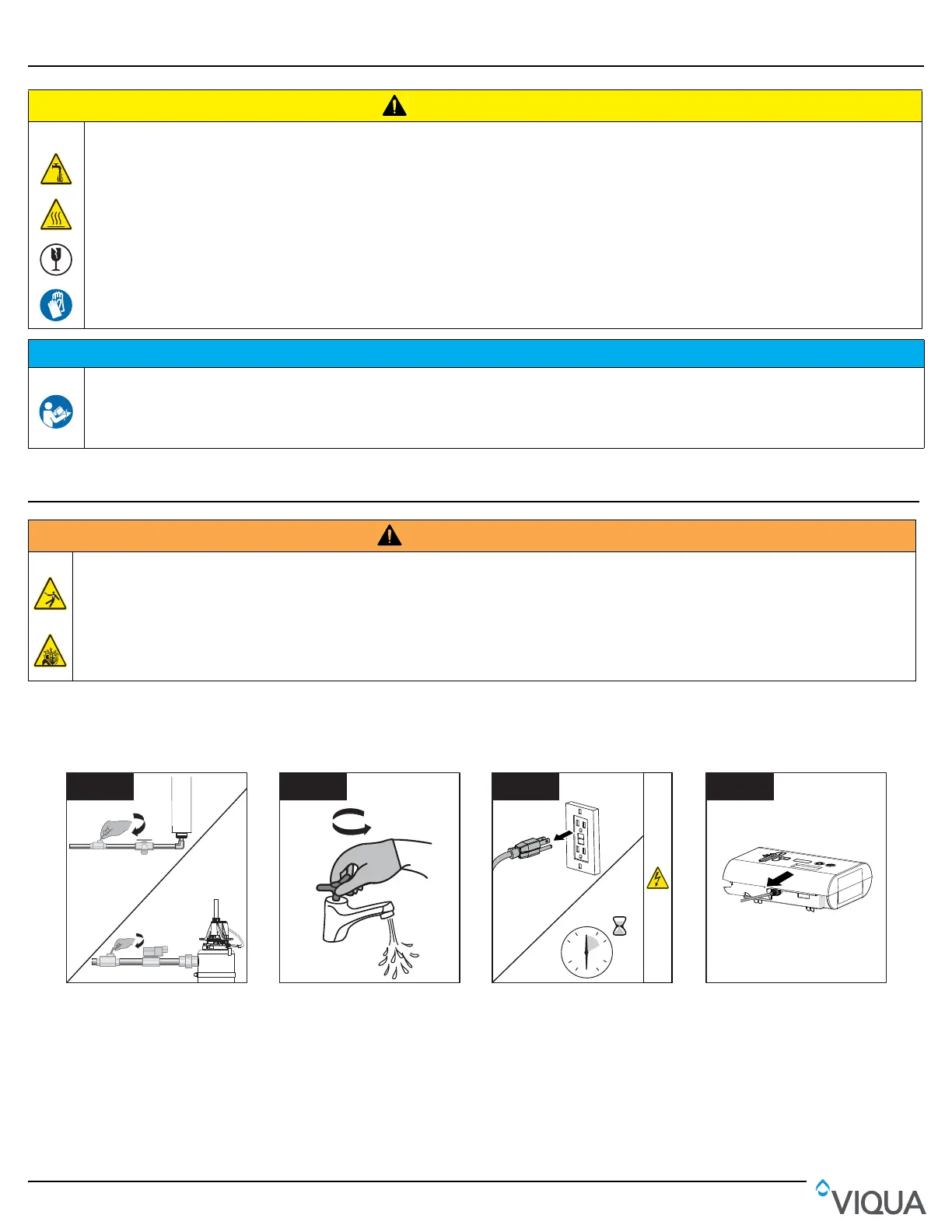 VIQUA