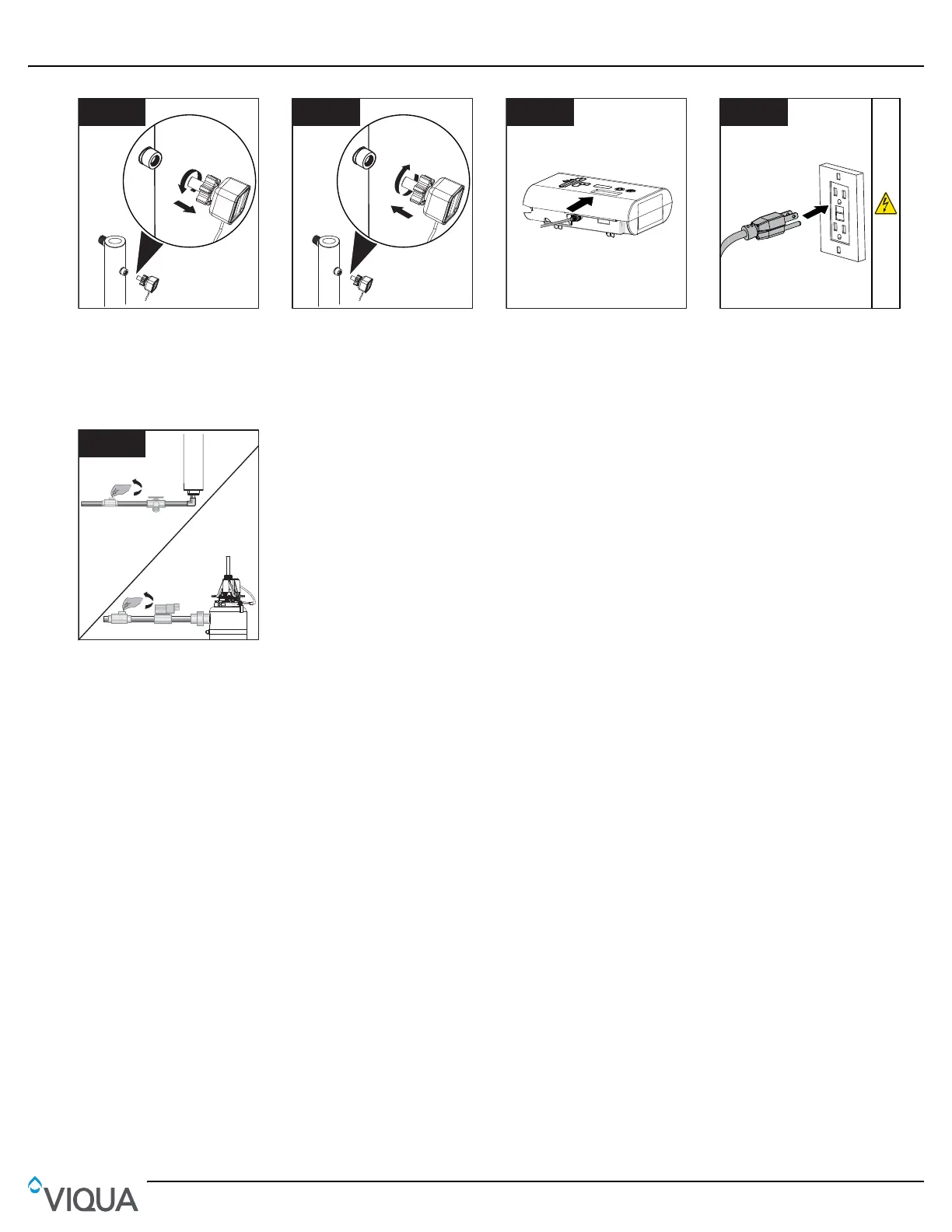 VIQUA