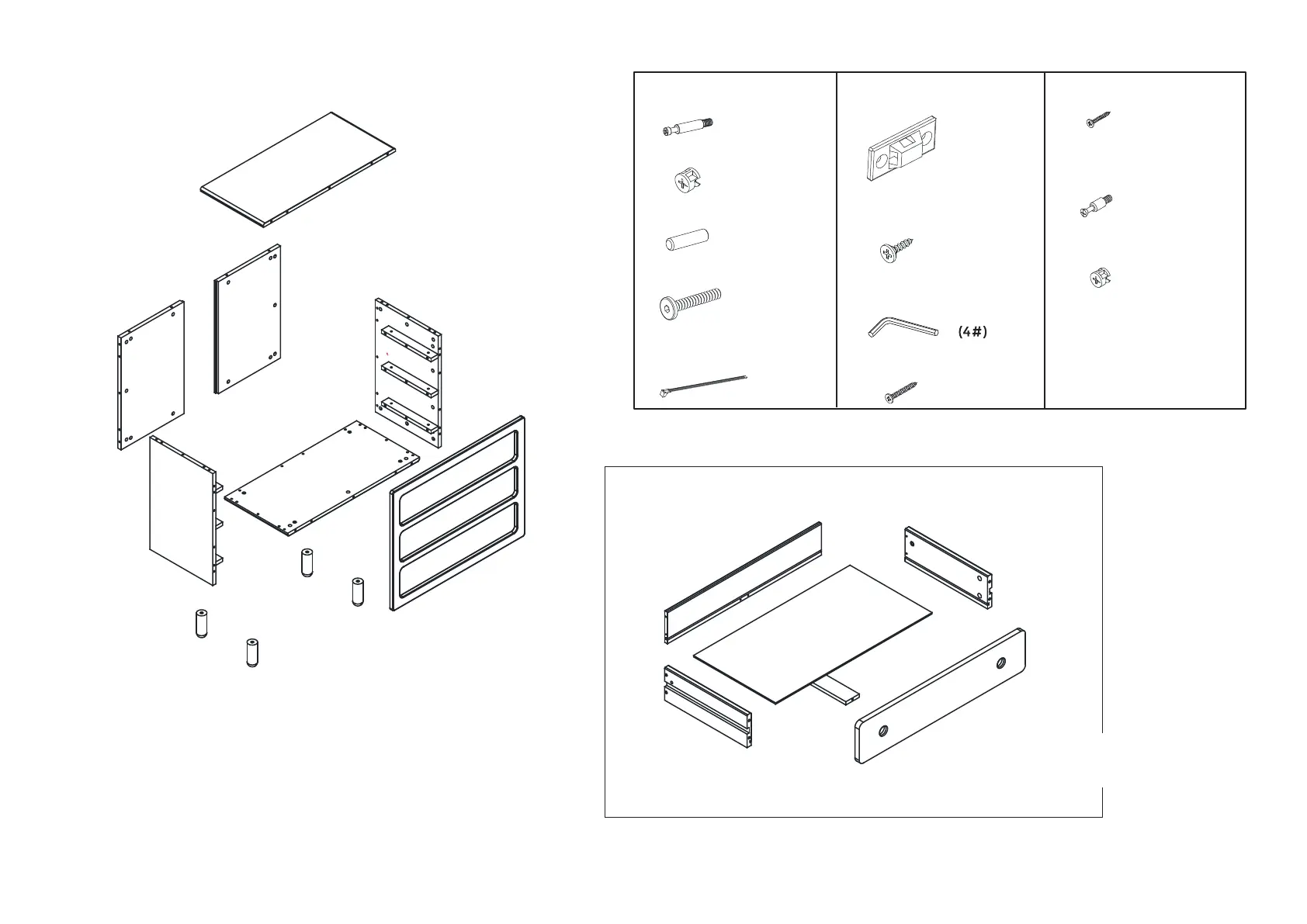 (4#)