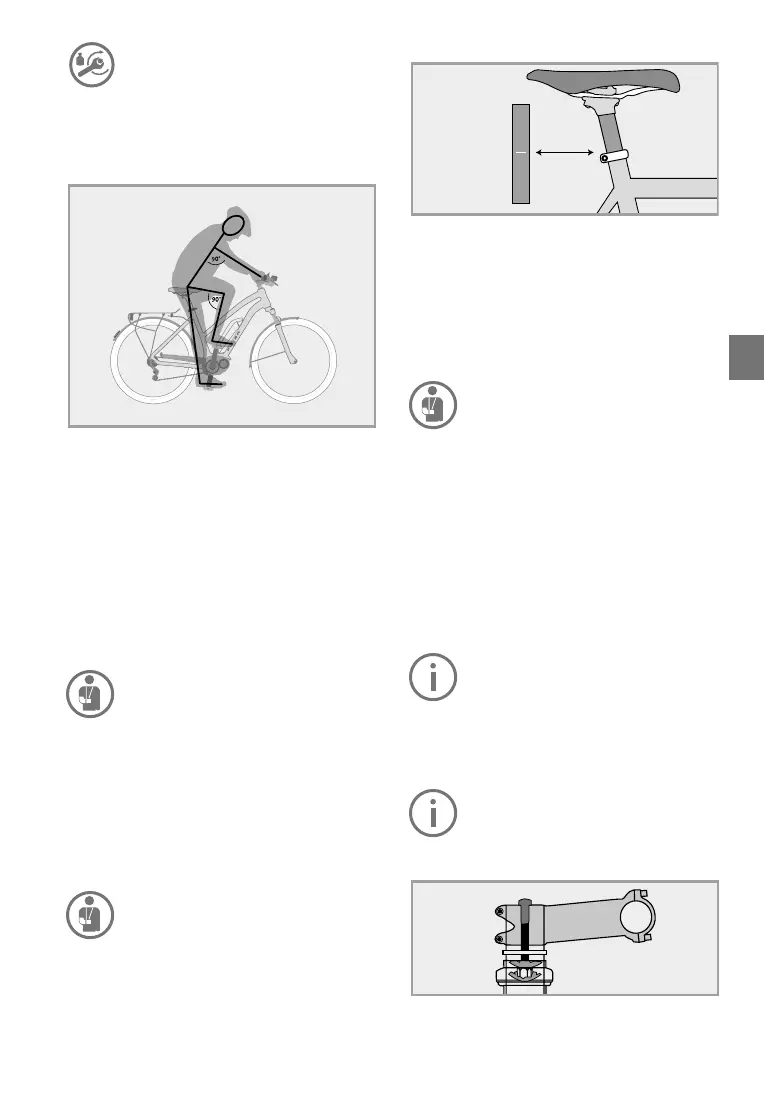 90°

90°