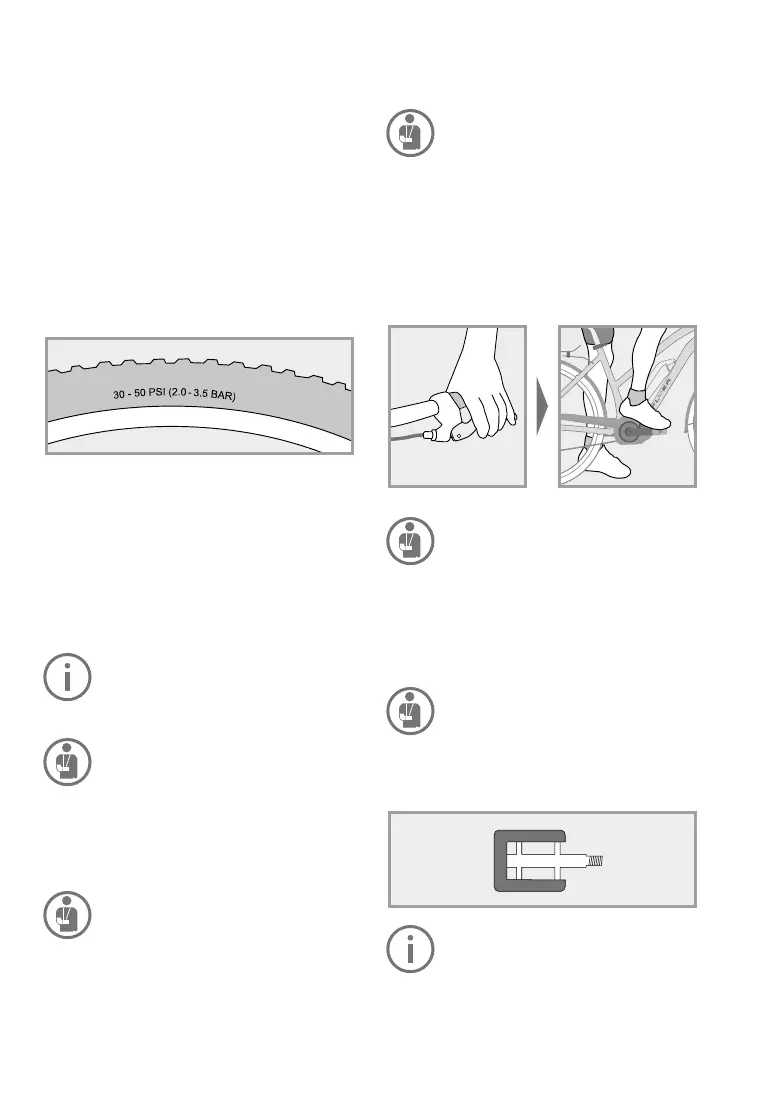 30 - 50 PSI (2.0 - 3.5 BAR)