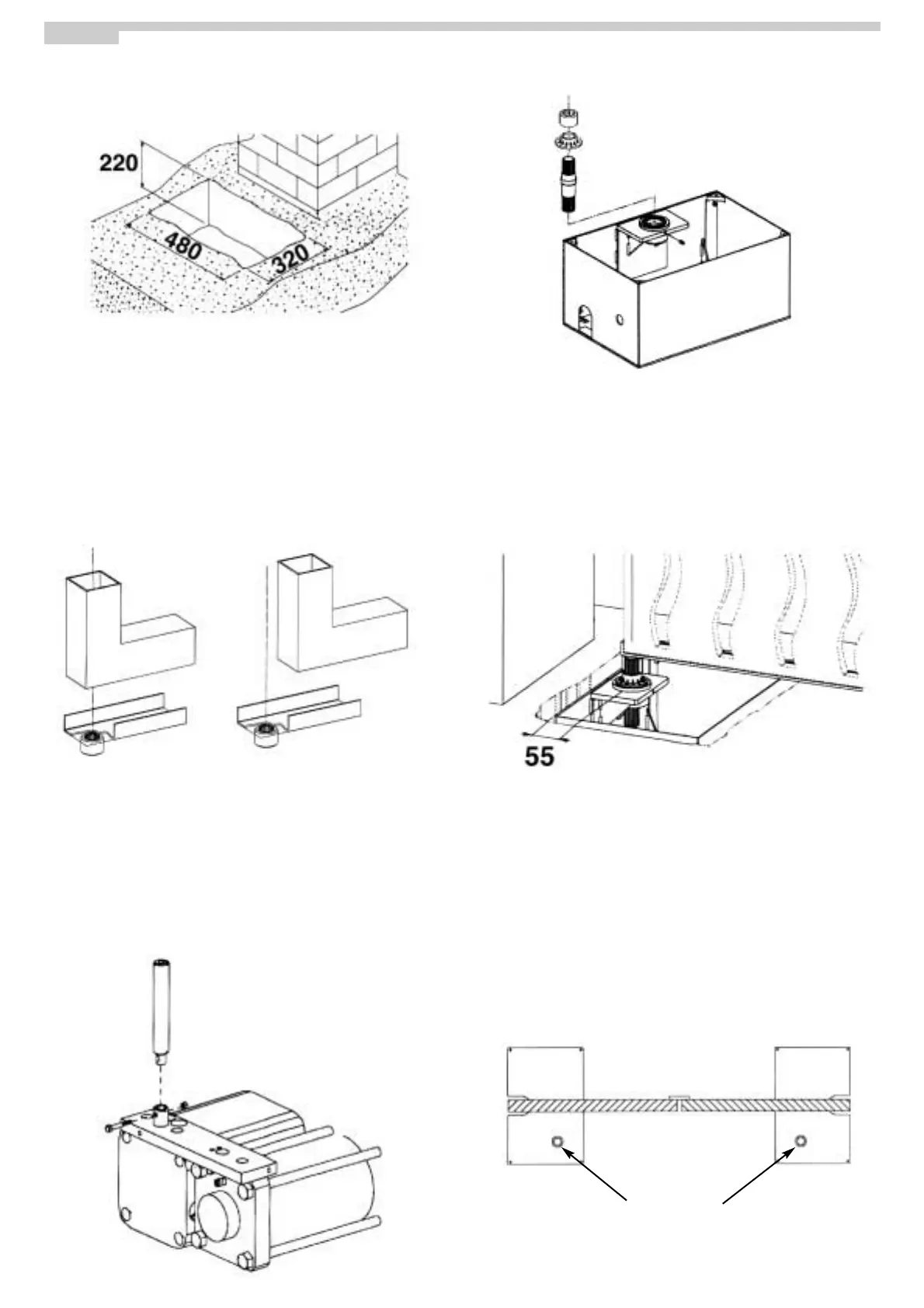 220

480

320

55