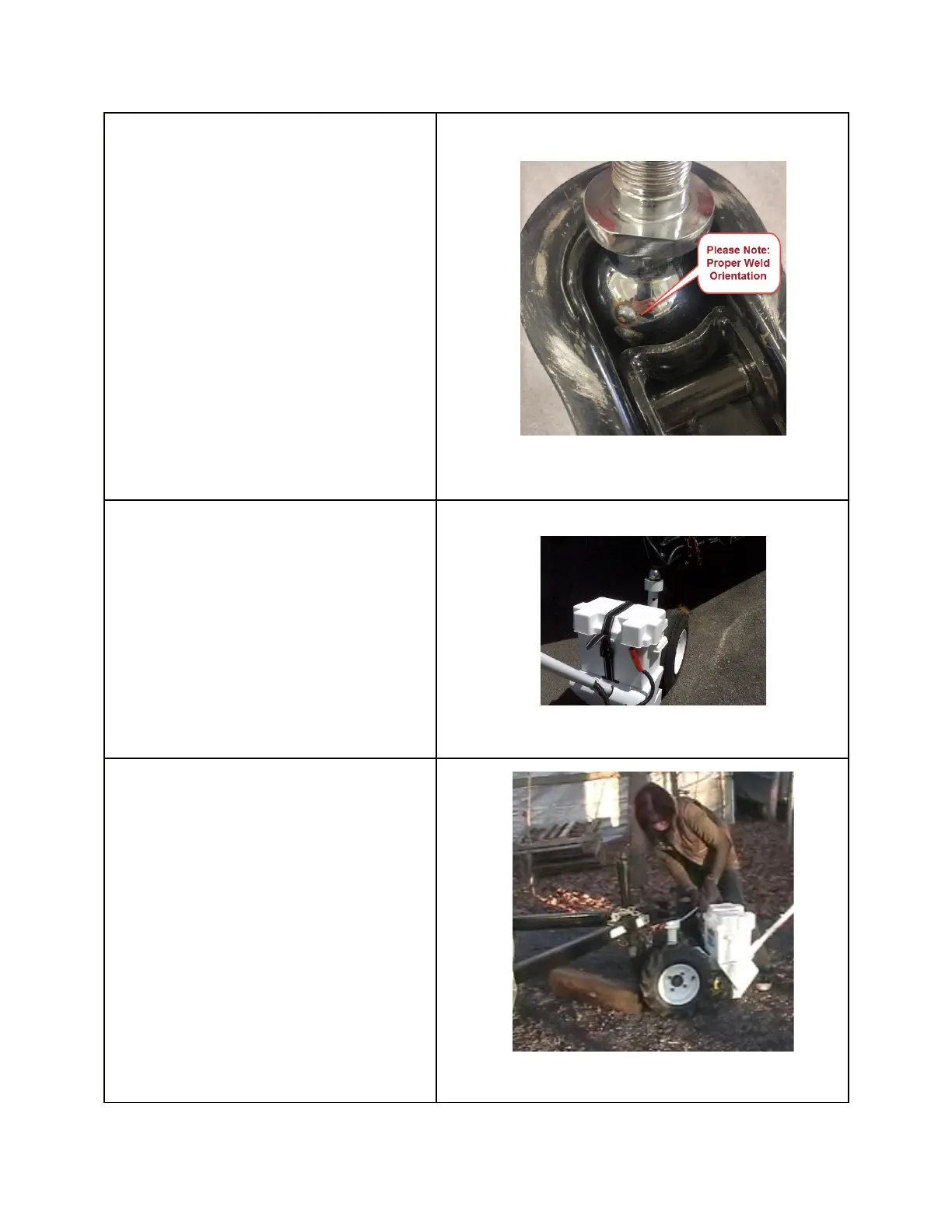 Please Note: Proper Weld Orientation