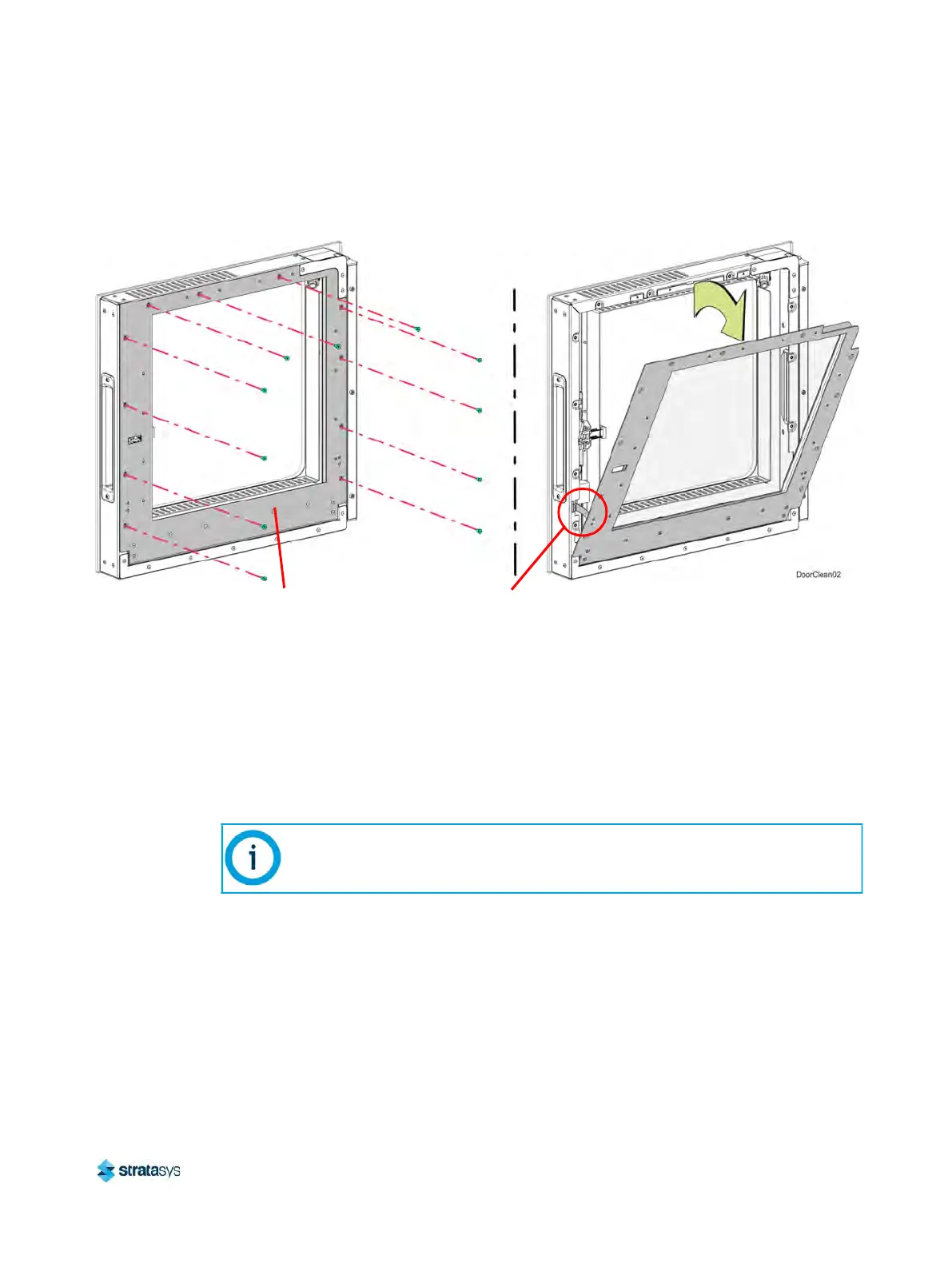 DoorClean02

stratasys