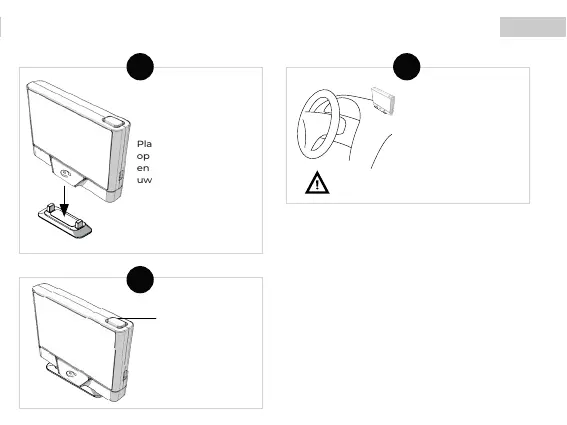 Pla
op
en
uw