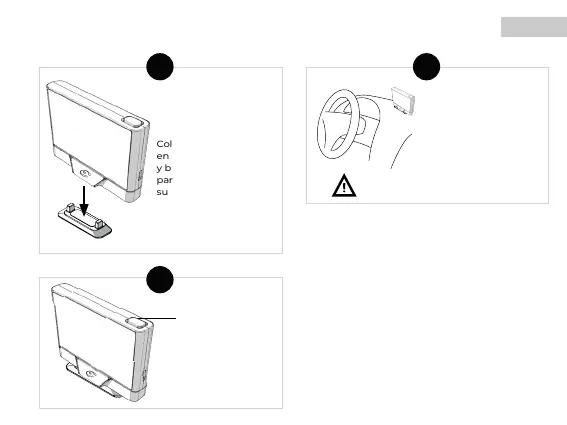 Col
en
y b
par
su