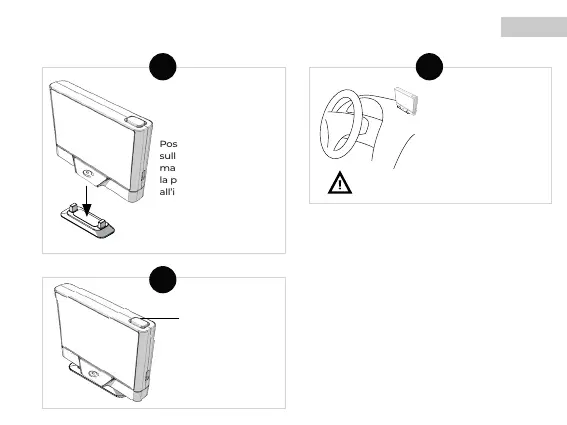 Pos
sull
ma
la p
all'i