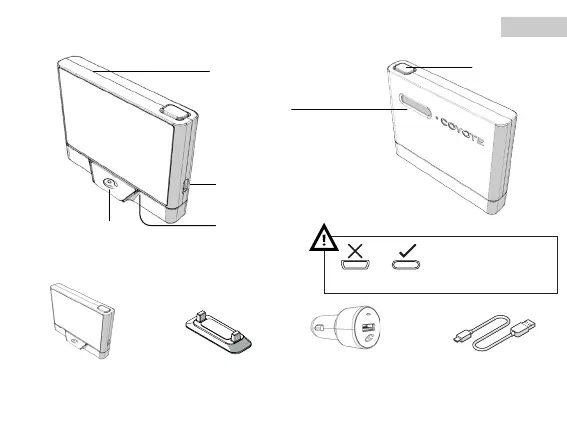 COYOTE