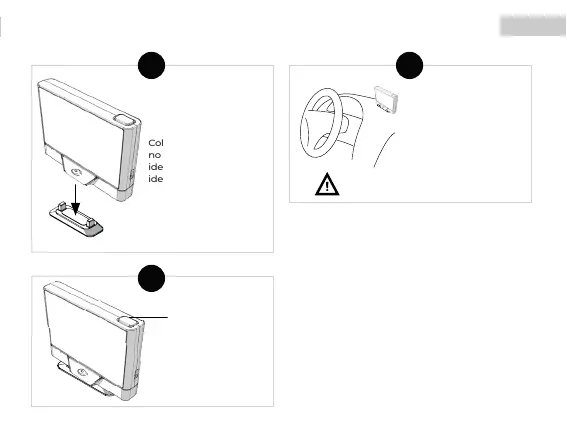 Col
no
ide
ide