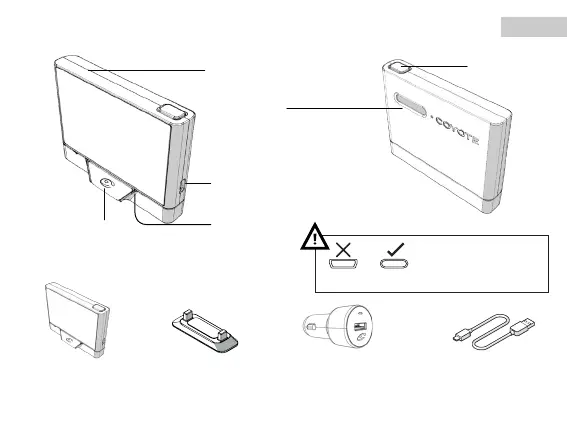 COYOTE