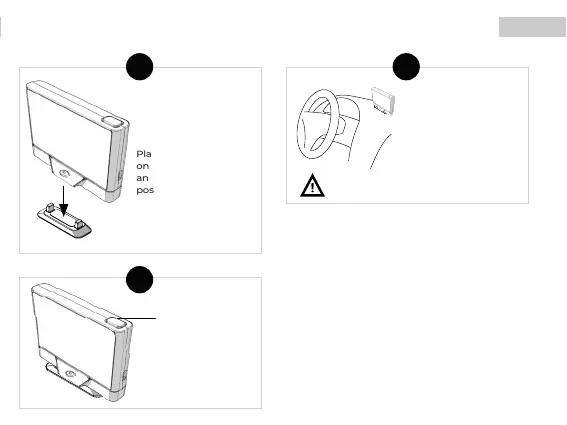 Pla
on
an
pos