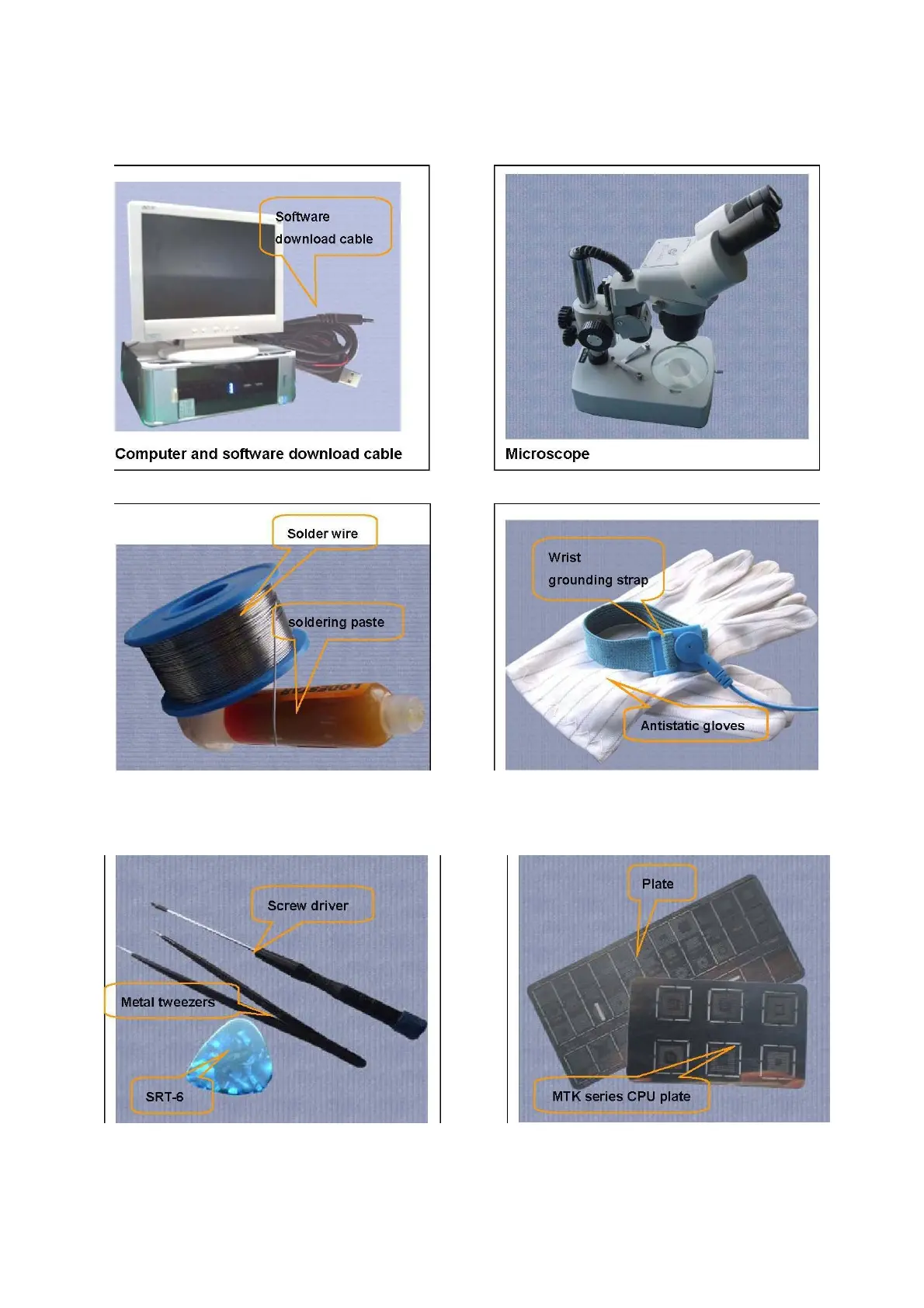 Software download cable

Computer and software download cable

Microscope

Solder wire

soldering paste

Wrist grounding strap

Antistatic gloves

Screw driver

Metal tweezers

SRT-6

Plate

MTK series CPU plate