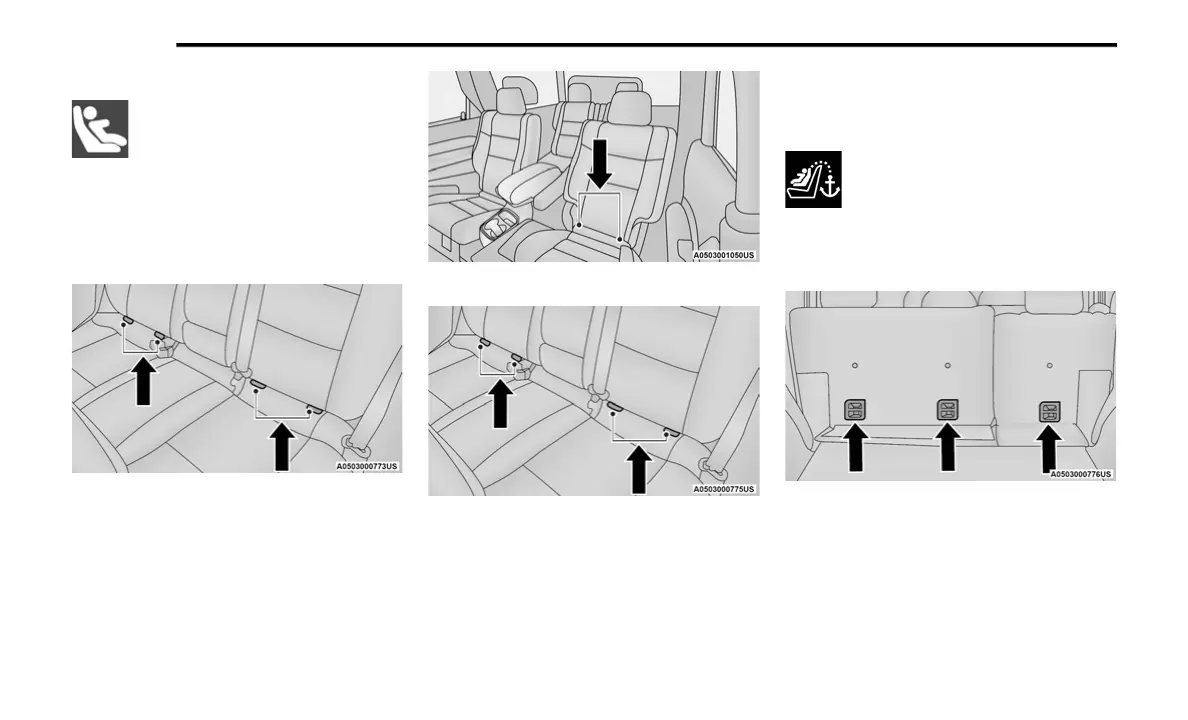 A0503001050US

A0503000773US

A0503000775US

A0503000776US