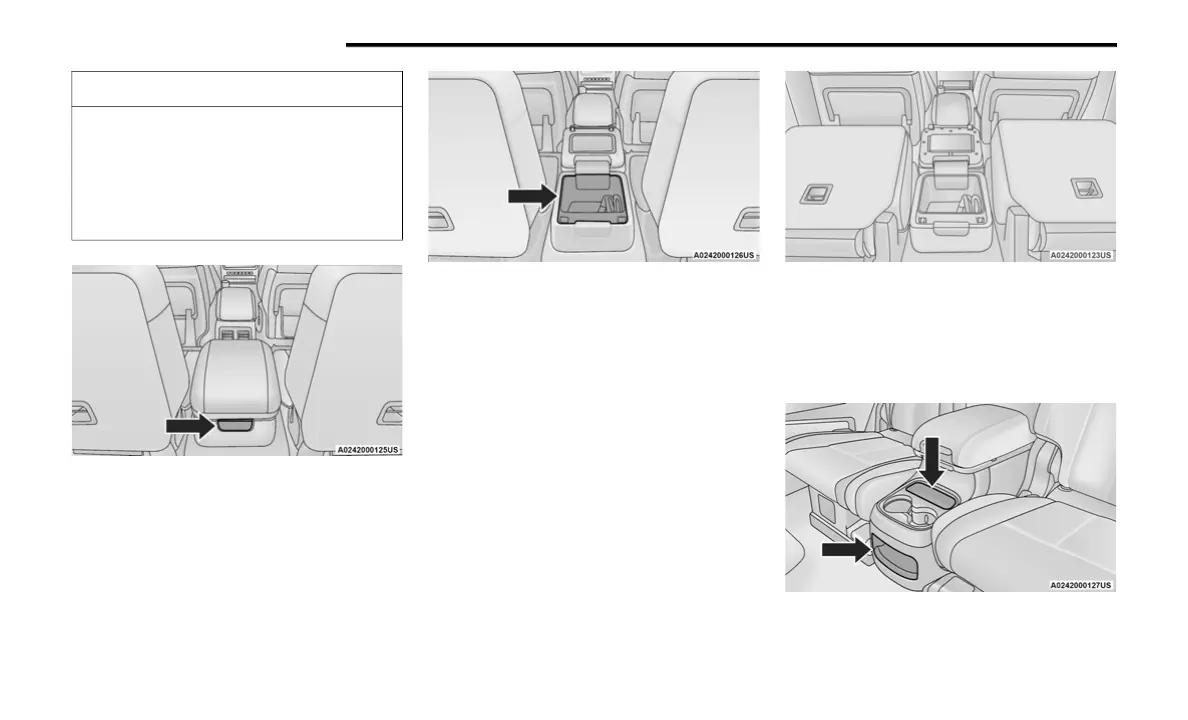 A0242000125US

A0242000126US

A0242000123US

A0242000127US