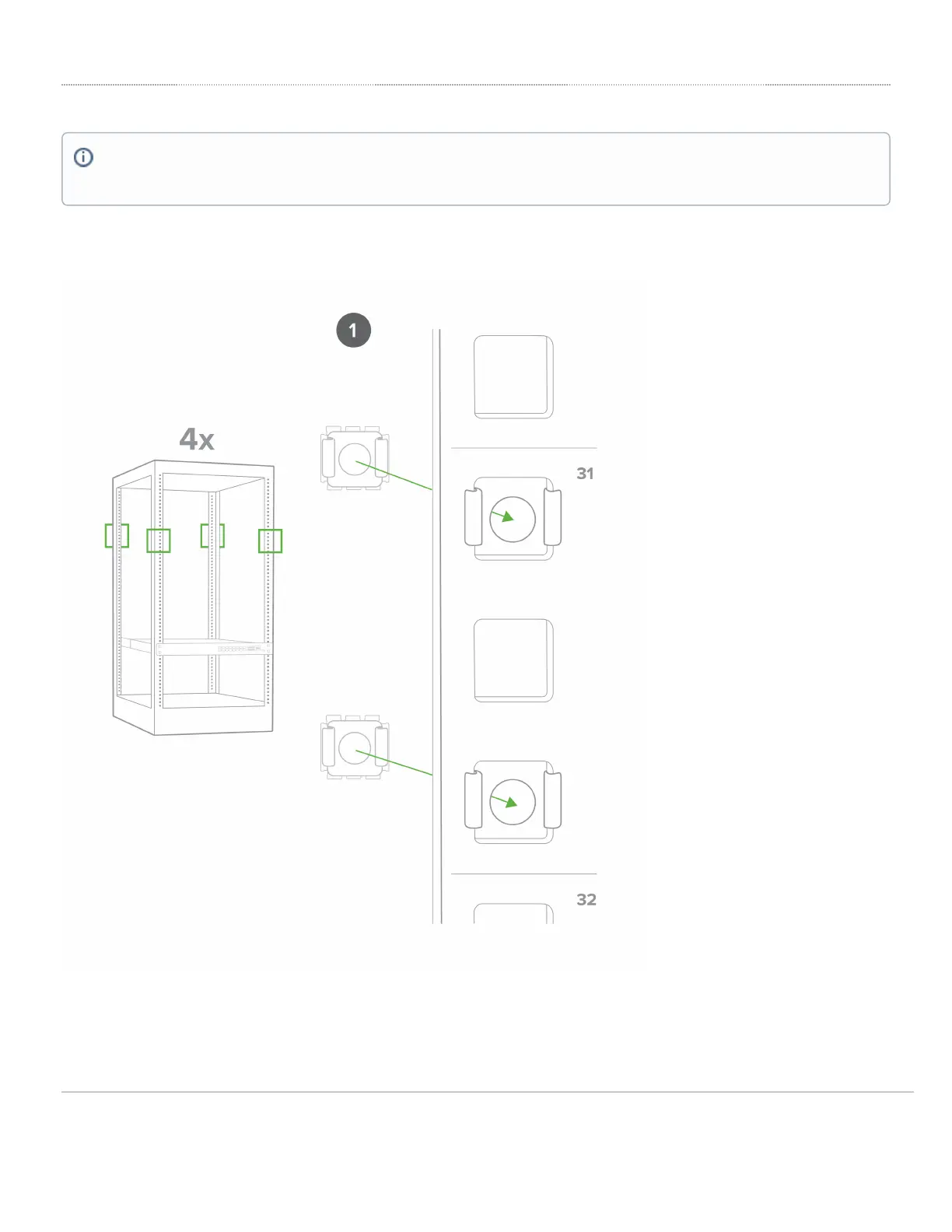 1

4x

31

32