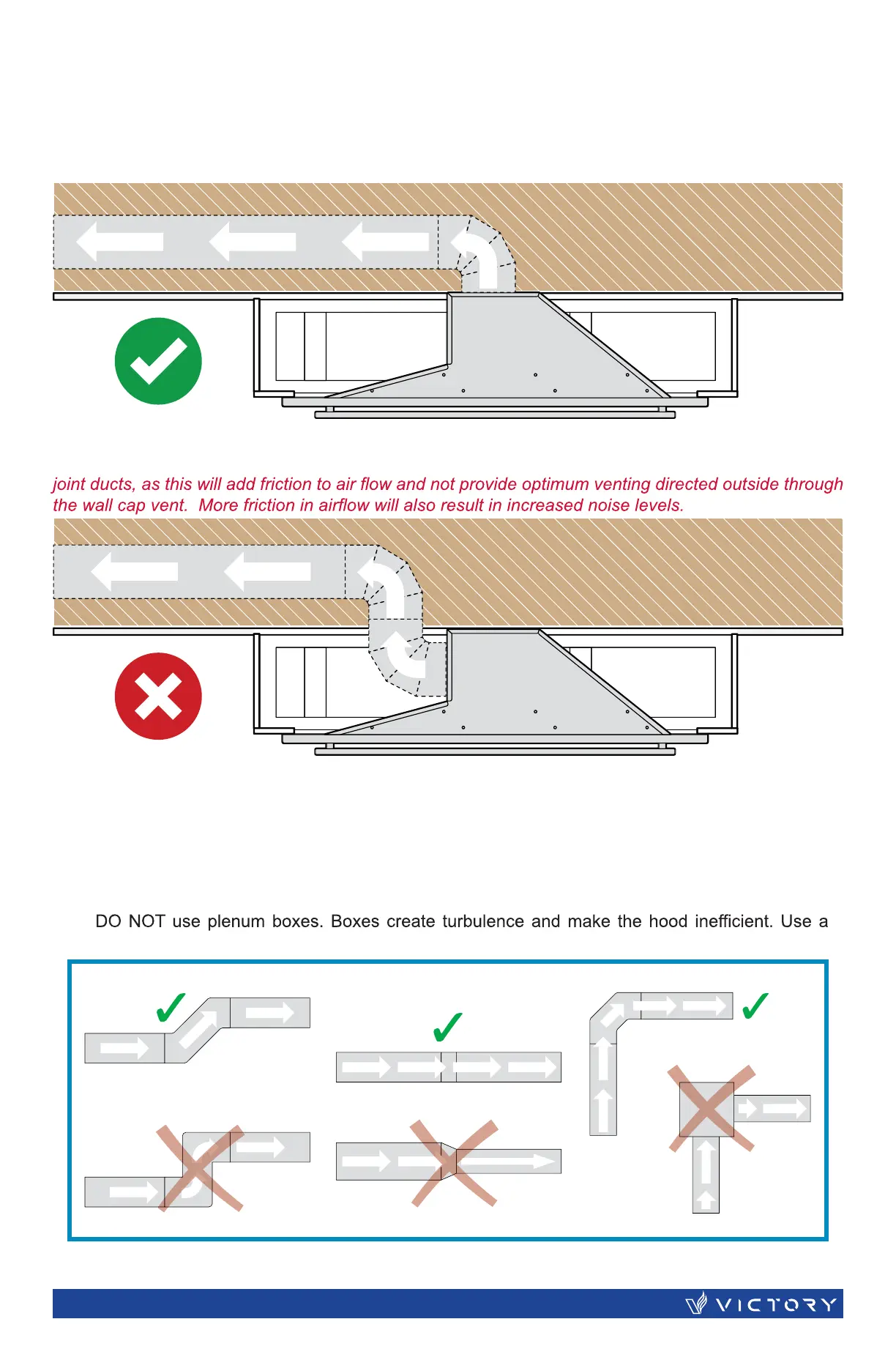 joint ducts, as this will add friction to air flow and not provide optimum venting directed outside through the wall cap vent. More friction in airflow will also result in increased noise levels.

DO NOT use plenum boxes. Boxes create turbulence and make the hood inefficient. Use a

VICTORY