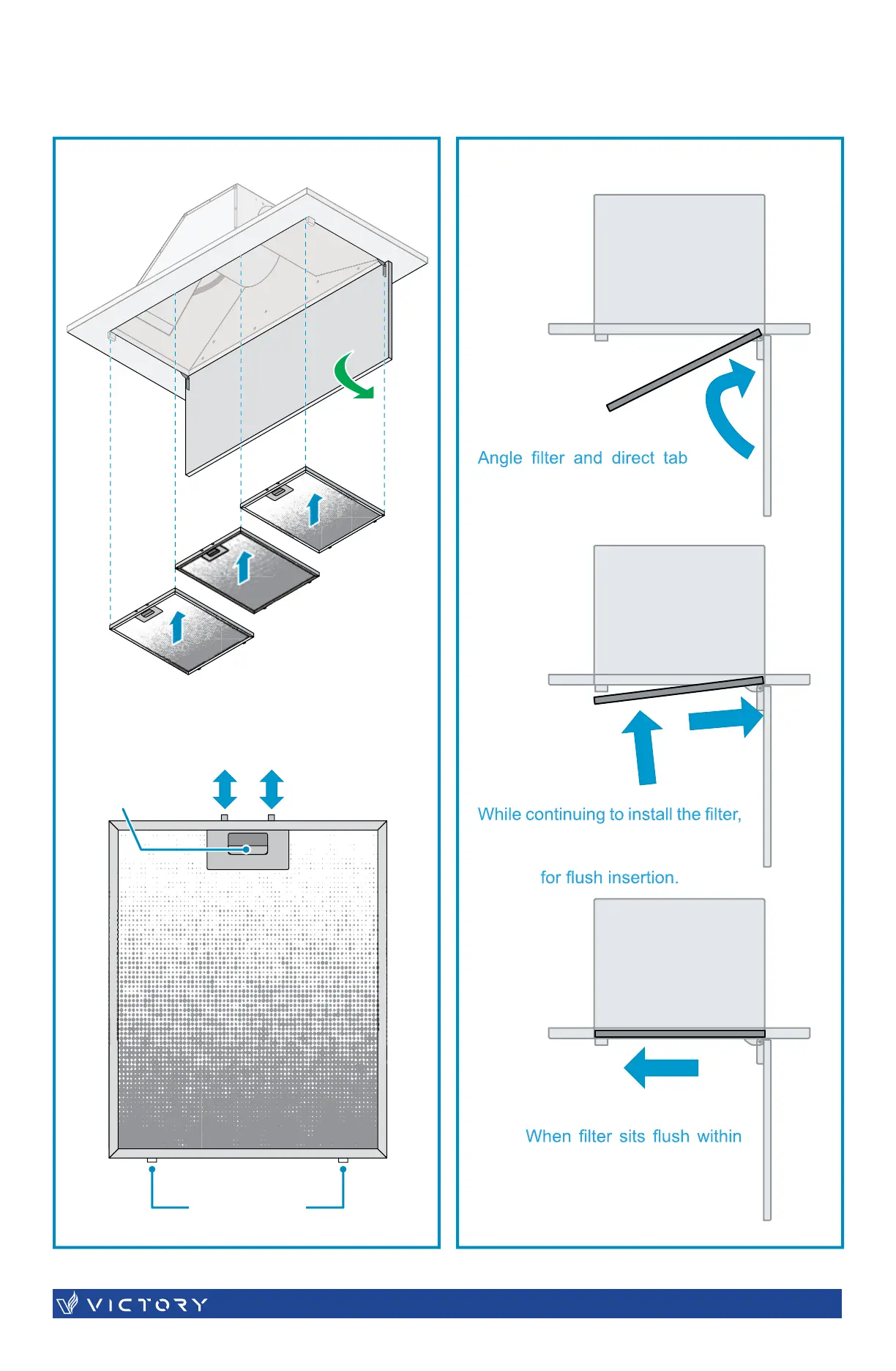 Angle filter and direct tab

While continuing to install the filter,

for flush insertion.

When filter sits flush within

VICTORY