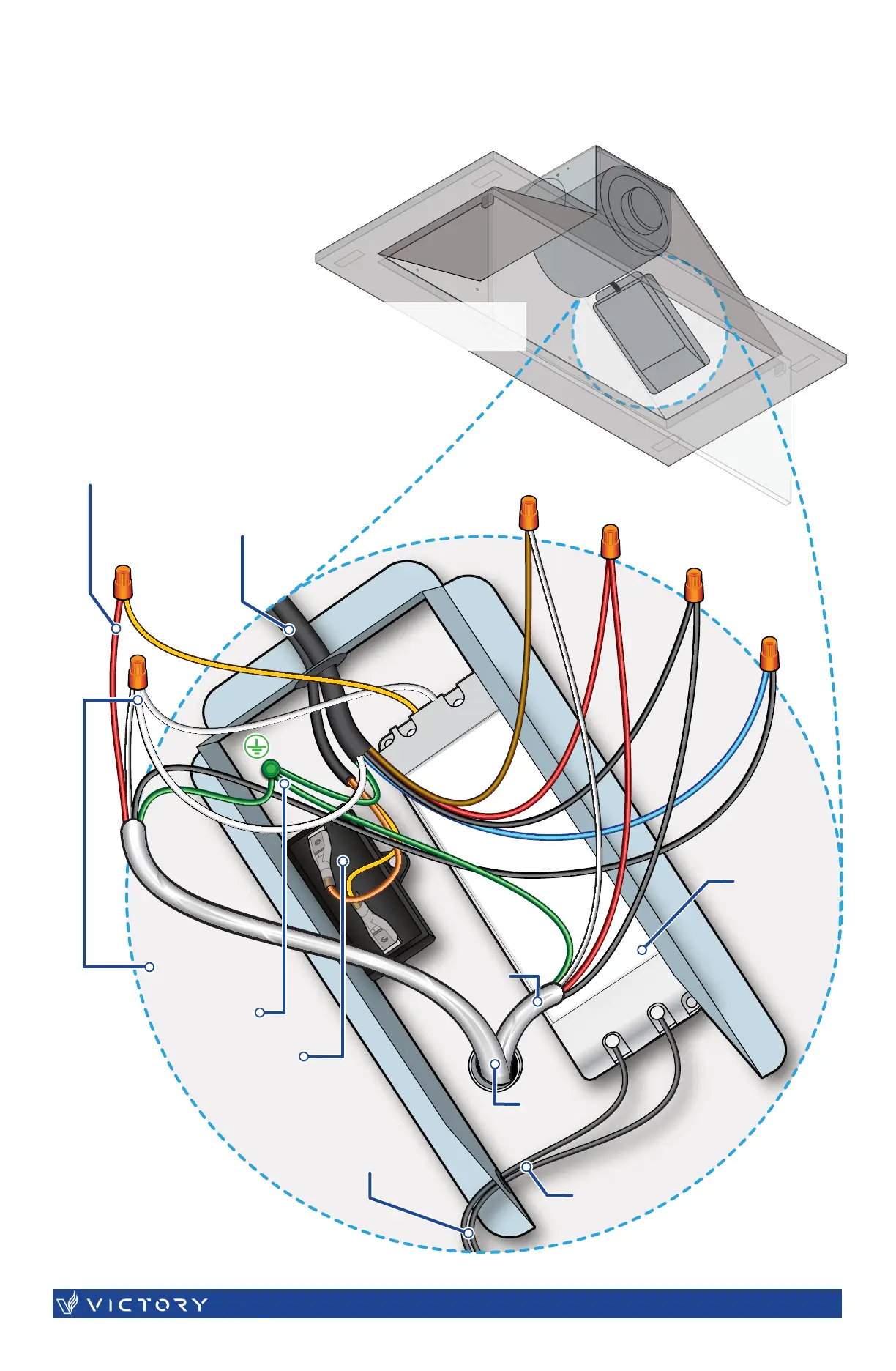 VICTORY