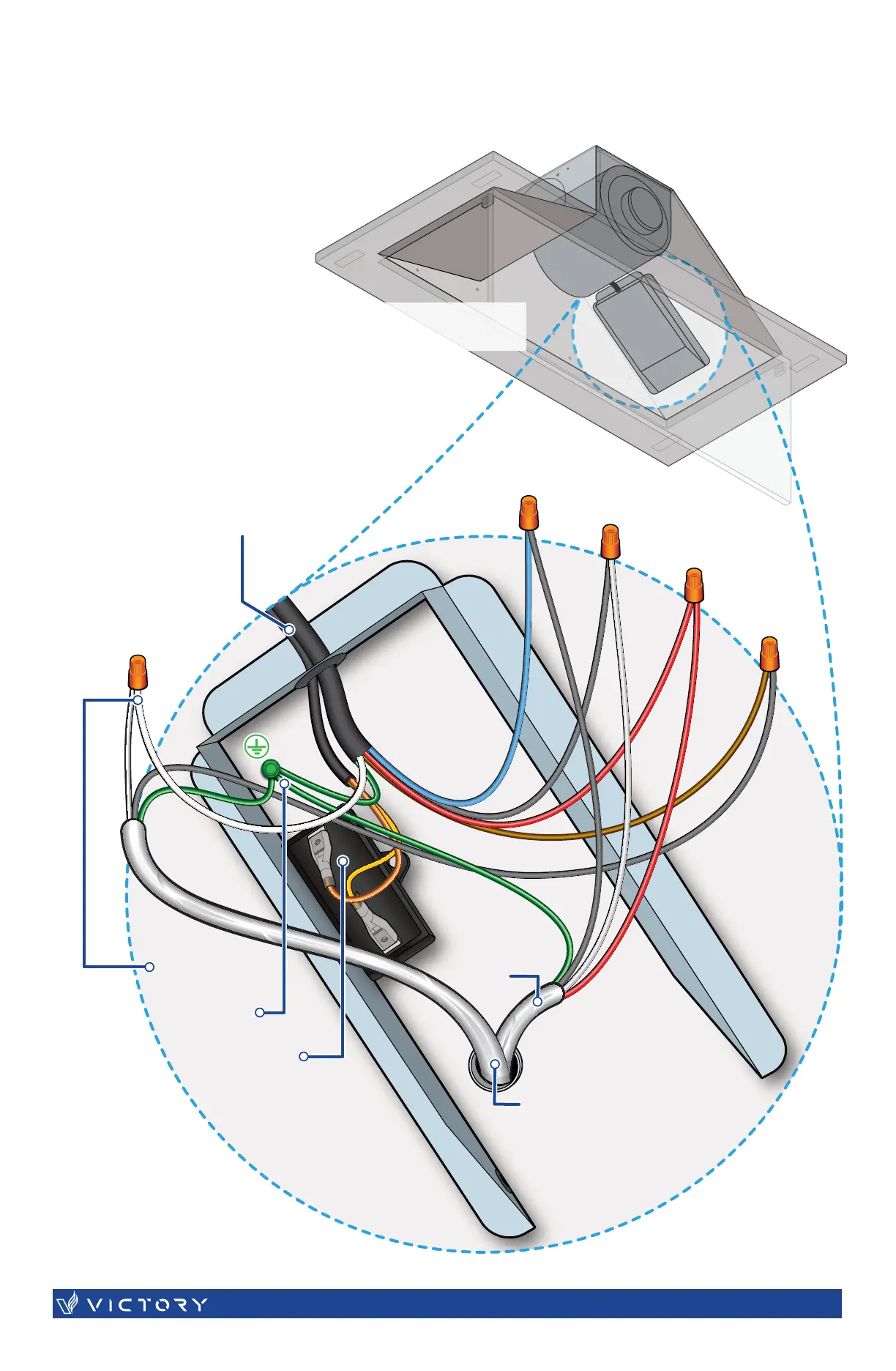 VICTORY