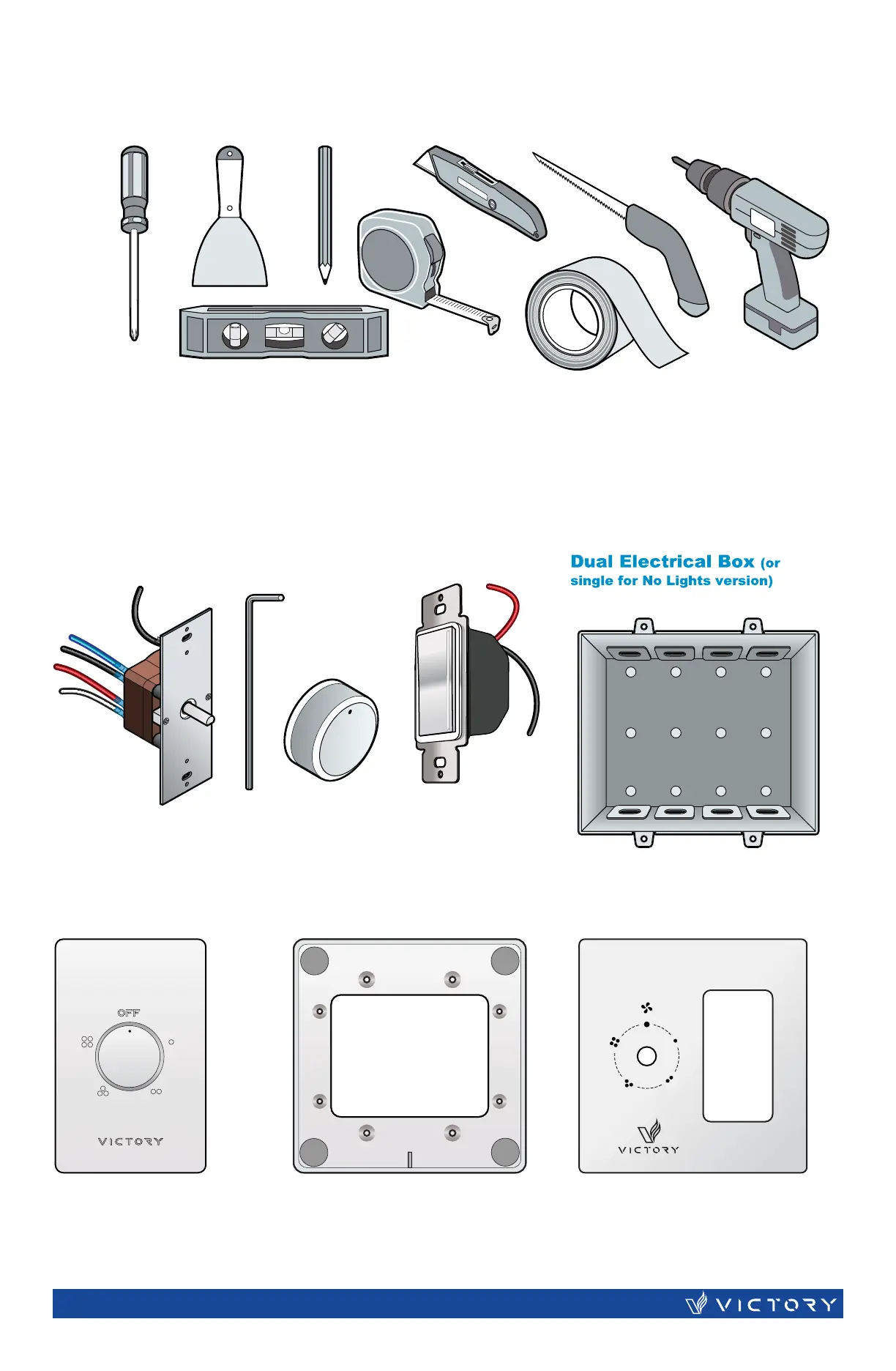 Dual Electrical Box (or single for No Lights version)

OFF

VICTORY

VICTORY

VICTORY