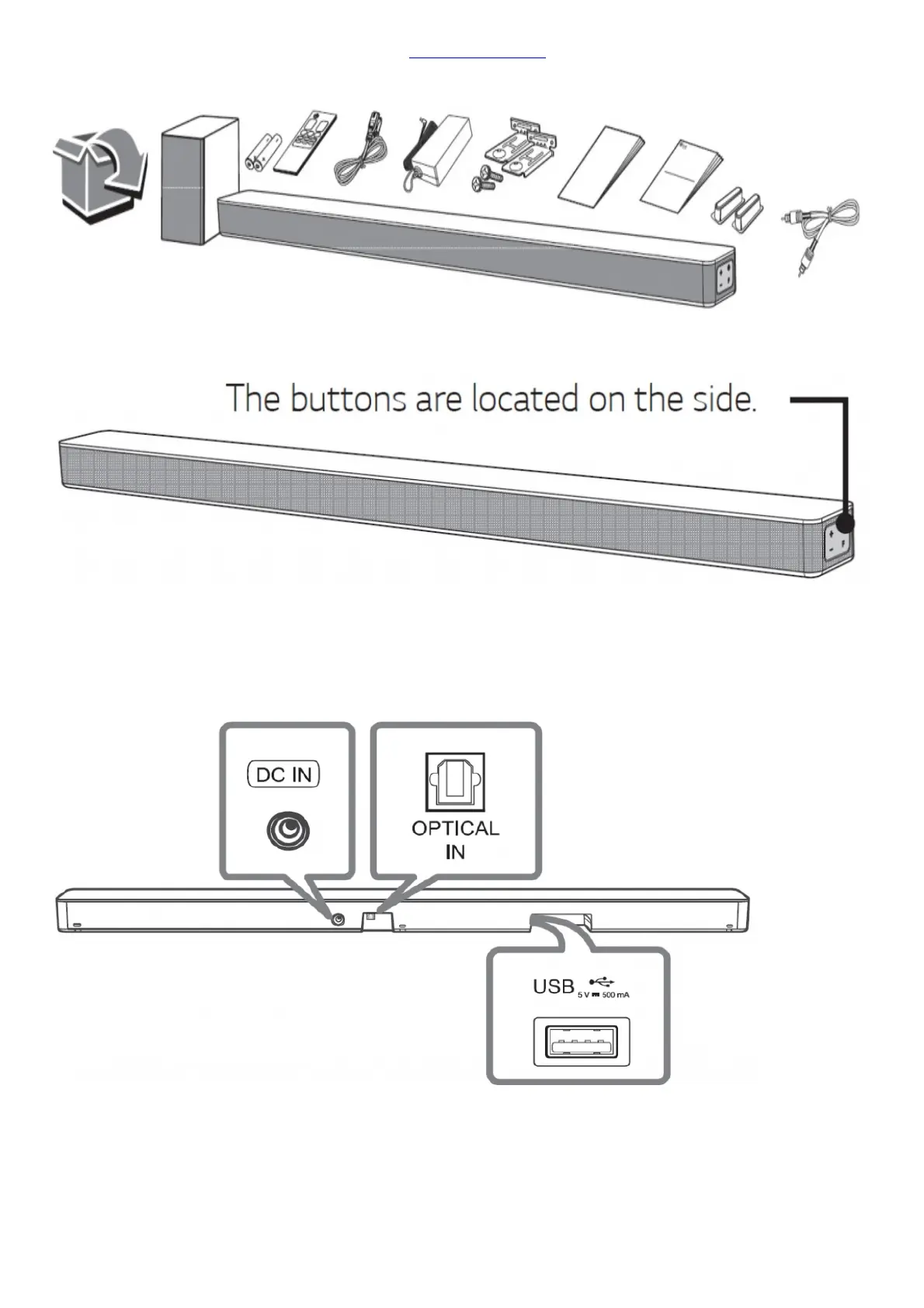 The buttons are located on the side.

DC IN

OPTICAL IN

USB 5 V ⎓ 500 mA