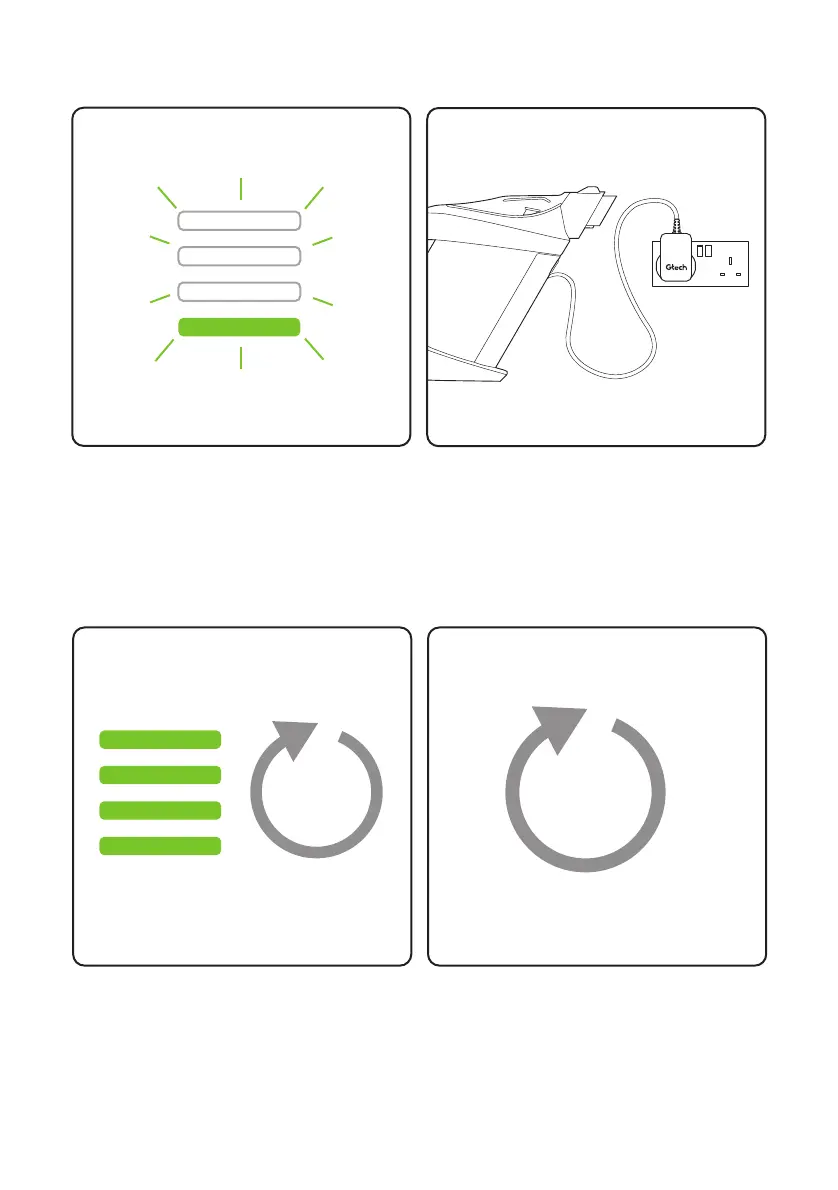 Gtech