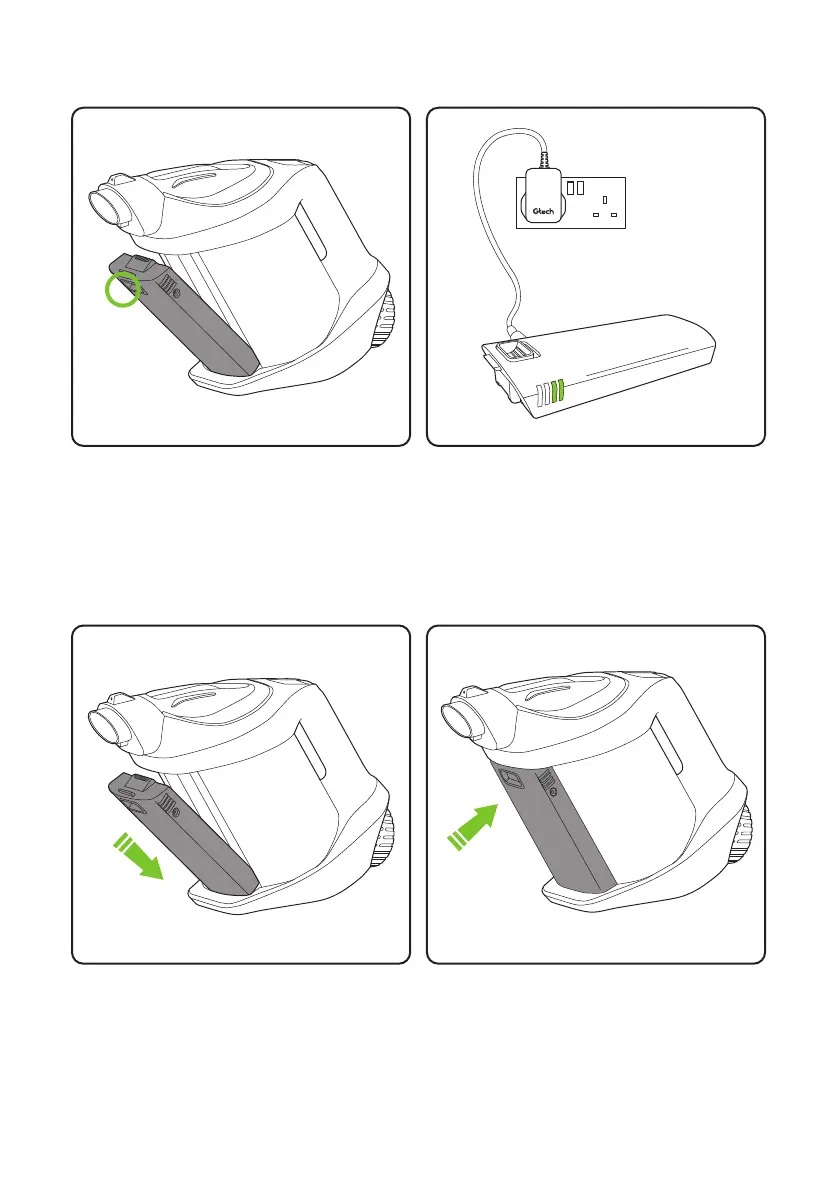 Gtech