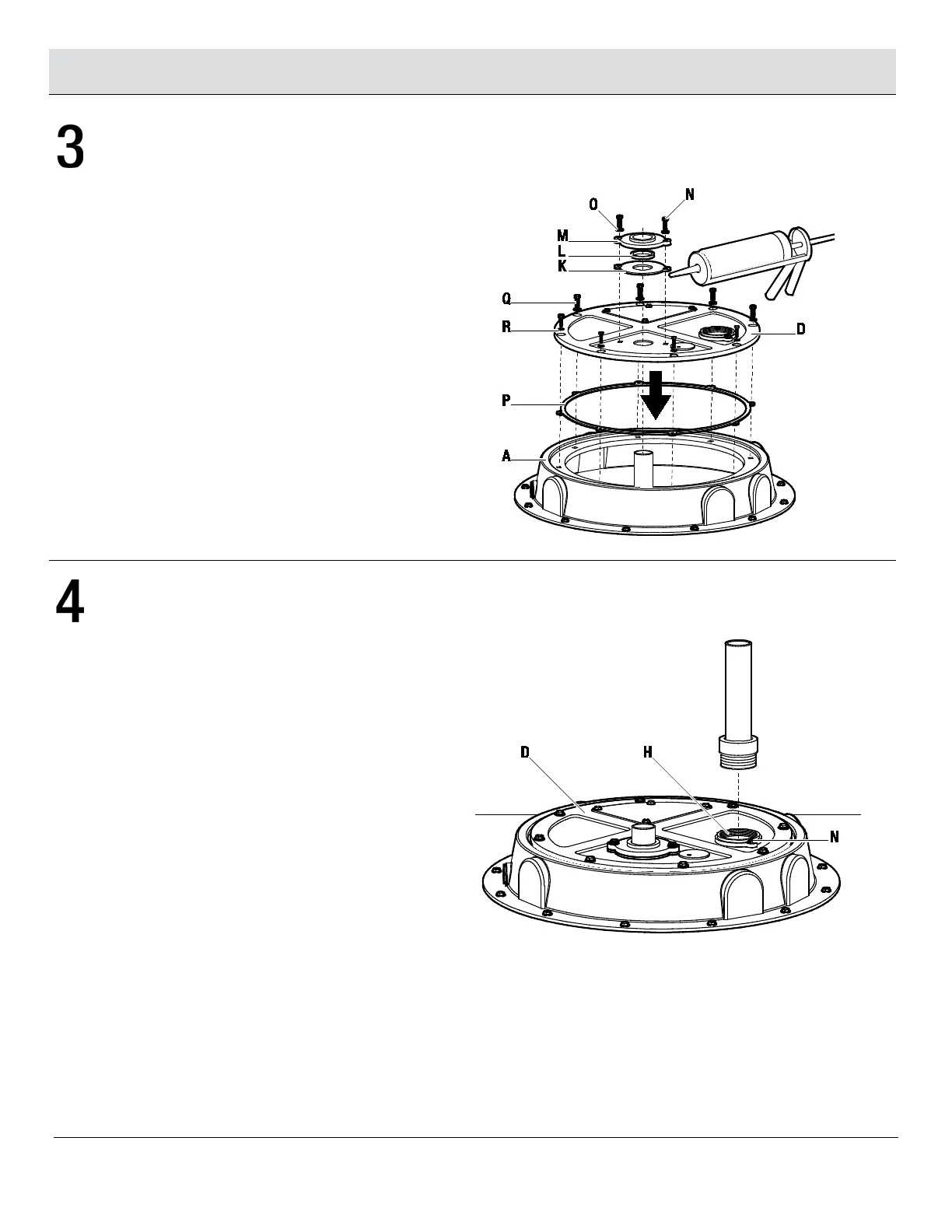 3

O
N
M
L
K
Q
R
D
P
A

4

D
H
N