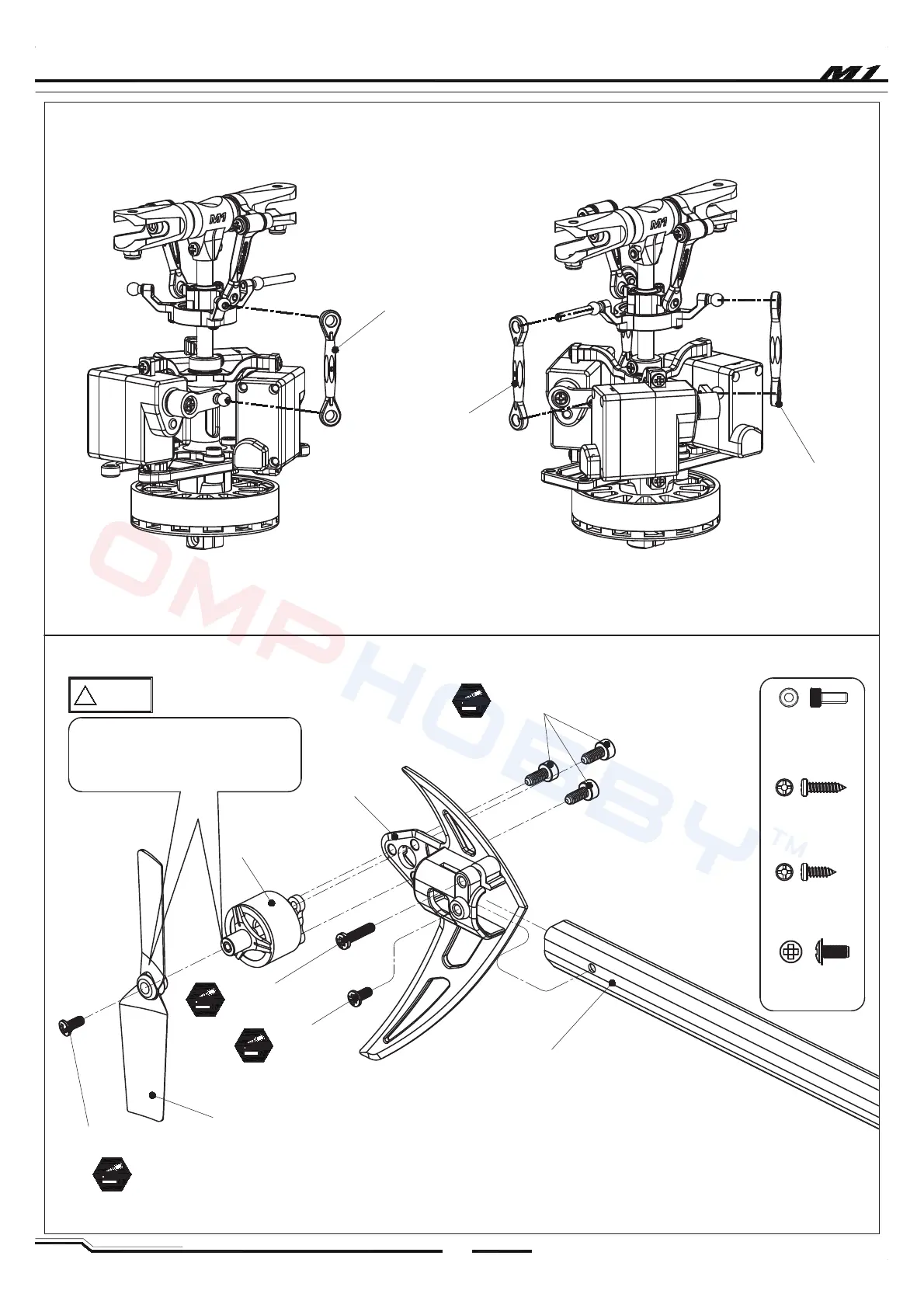 M1

M1

M1

OMPHOBBY™