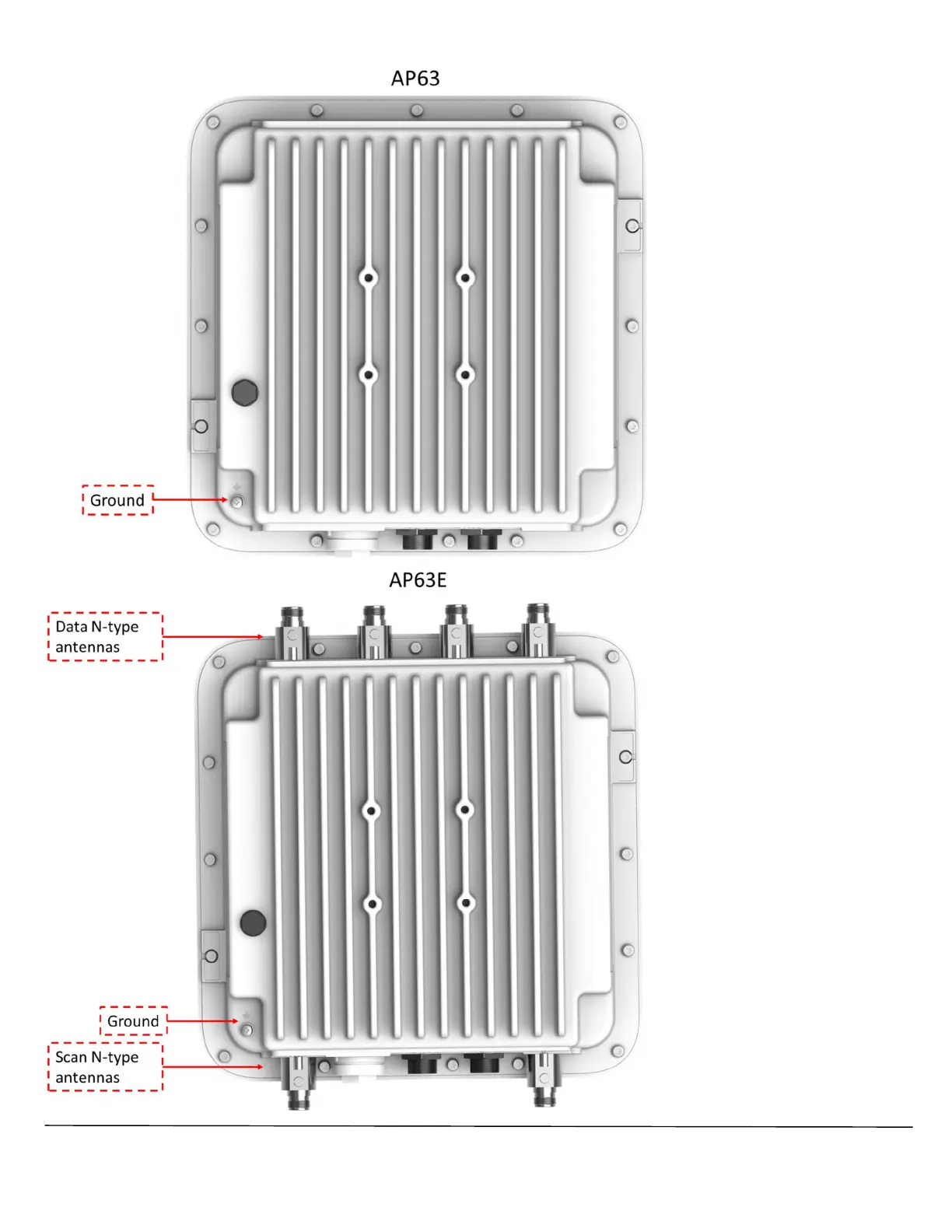 AP63

Ground

AP63E

Data N-type antennas

Ground

Scan N-type antennas