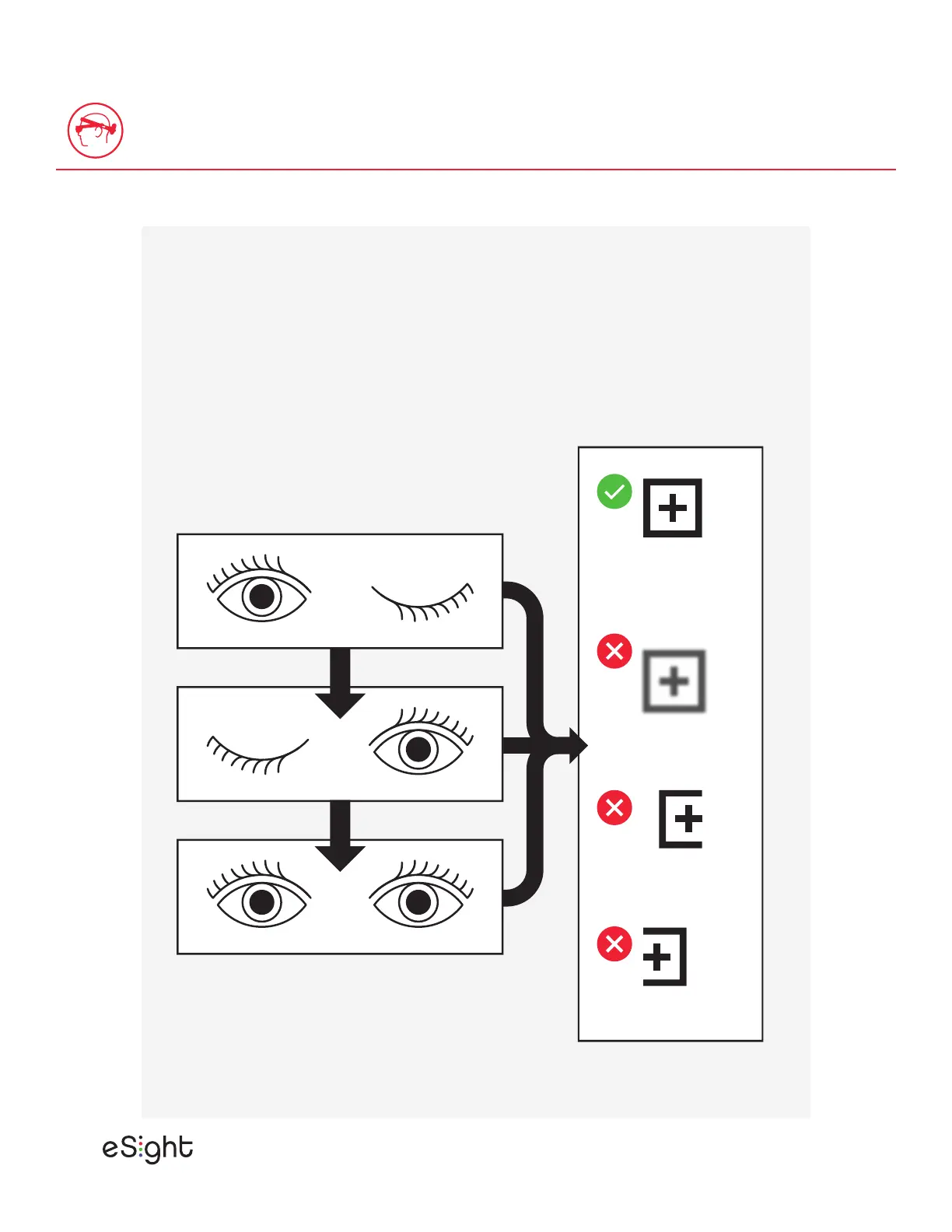 eSight